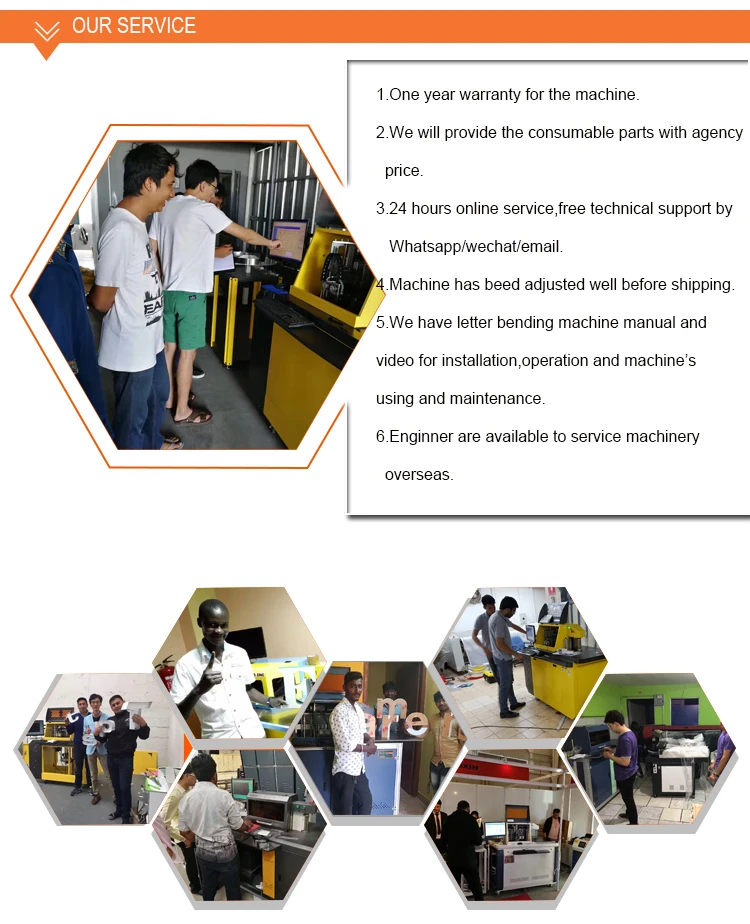 OUR SERVICE

1.One year warranty for the machine.

2.We will provide the consumable parts with agency price.

3.24 hours online service,free technical support by Whatsapp/wechat/email.

4.Machine has beed adjusted well before shipping.

5.We have letter bending machine manual and video for installation,operation and machine's using and maintenance.

6.Enginner are available to service machinery overseas.