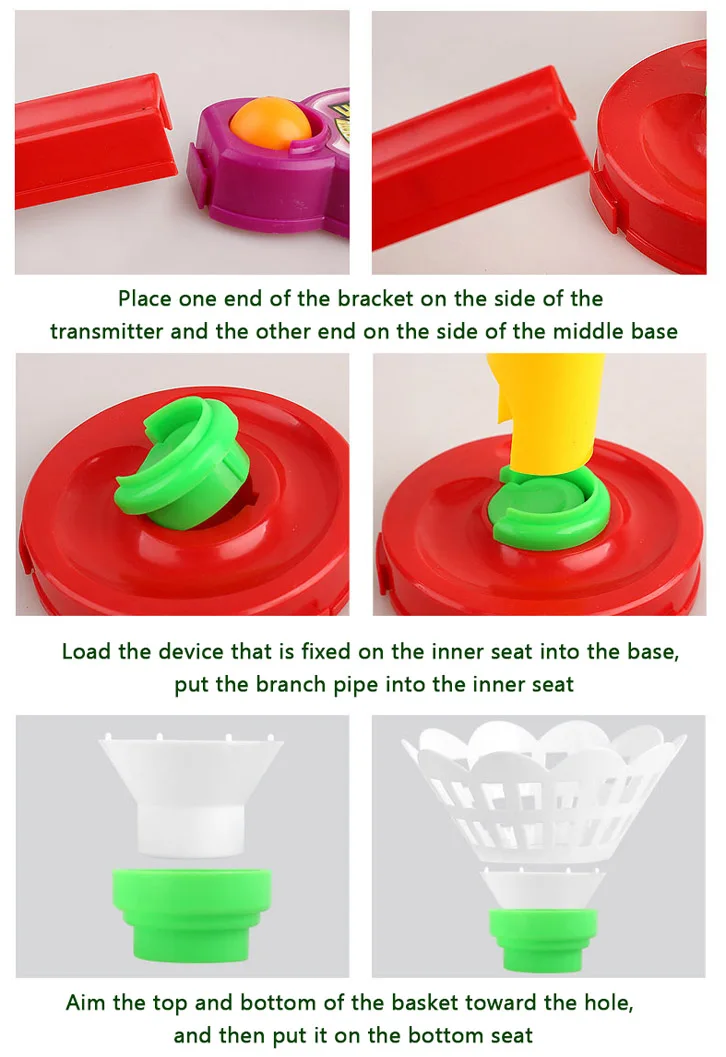 Place one end of the bracket on the side of the transmitter and the other end on the side of the middle base

Load the device that is fixed on the inner seat into the base, put the branch pipe into the inner seat

Aim the top and bottom of the basket toward the hole, and then put it on the bottom seat