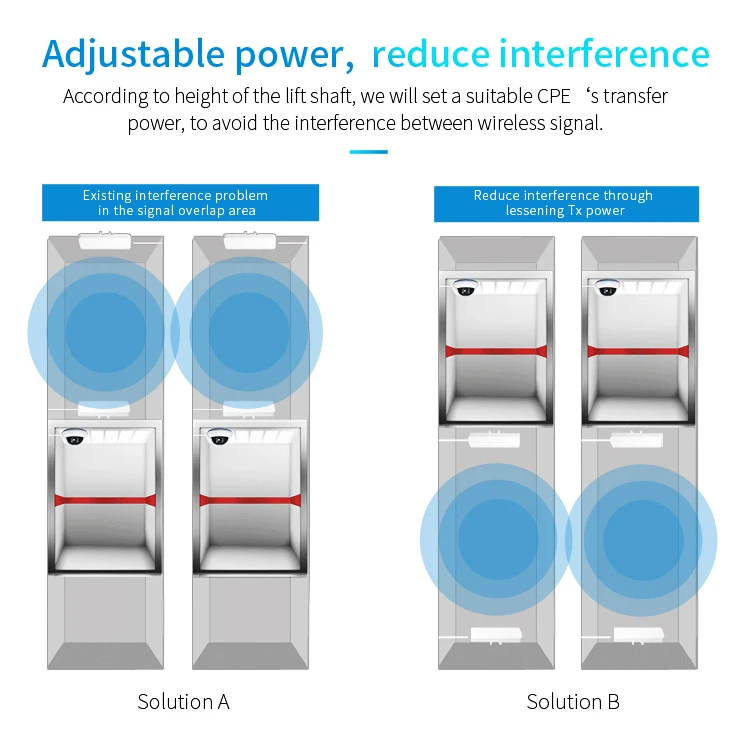 Adjustable power, reduce interference

According to height of the lift shaft, we will set a suitable CPE ‘s transfer power, to avoid the interference between wireless signal.

Existing interference problem in the signal overlap area

Reduce interference through lessening Tx power

Solution A

Solution B