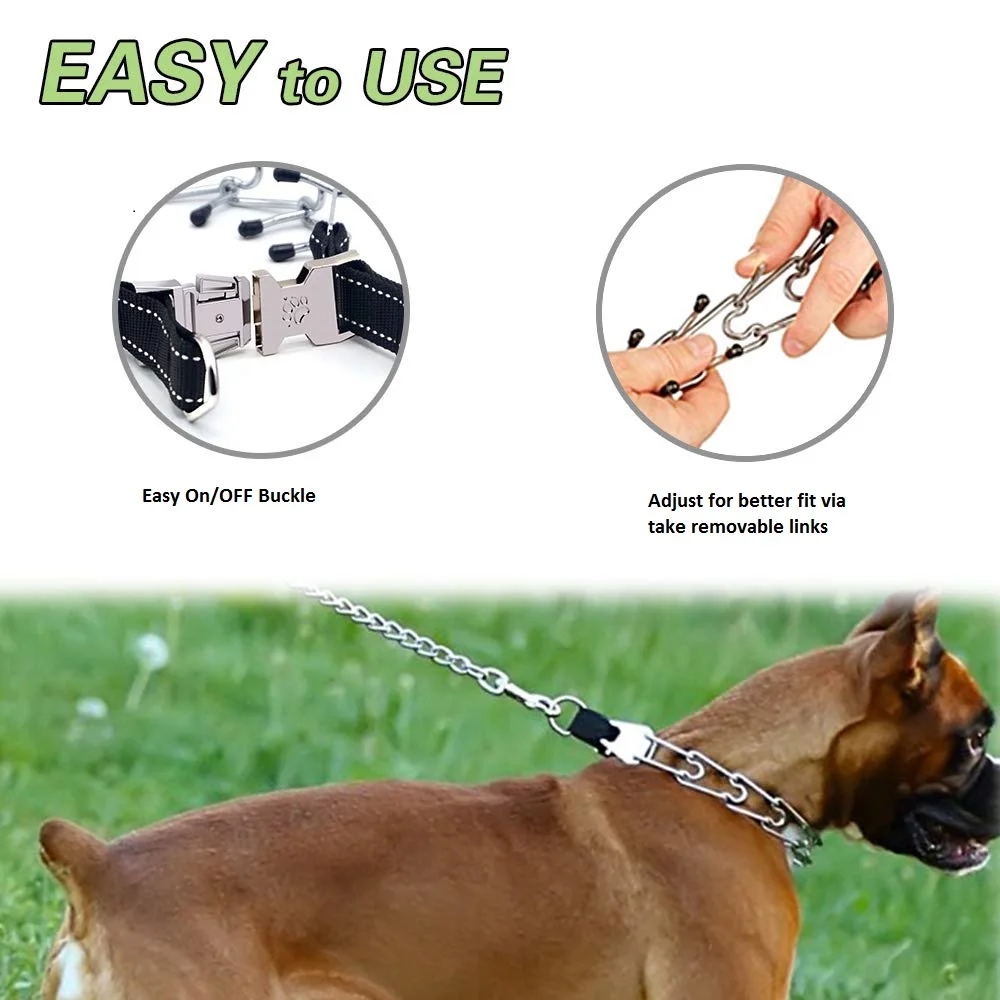 EASY to USE

Easy On/OFF Buckle

Adjust for better fit via take removable links