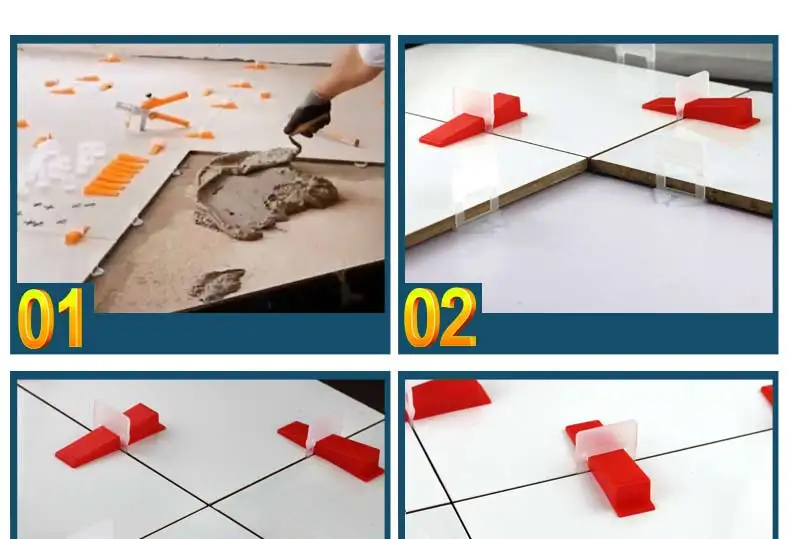 01

02