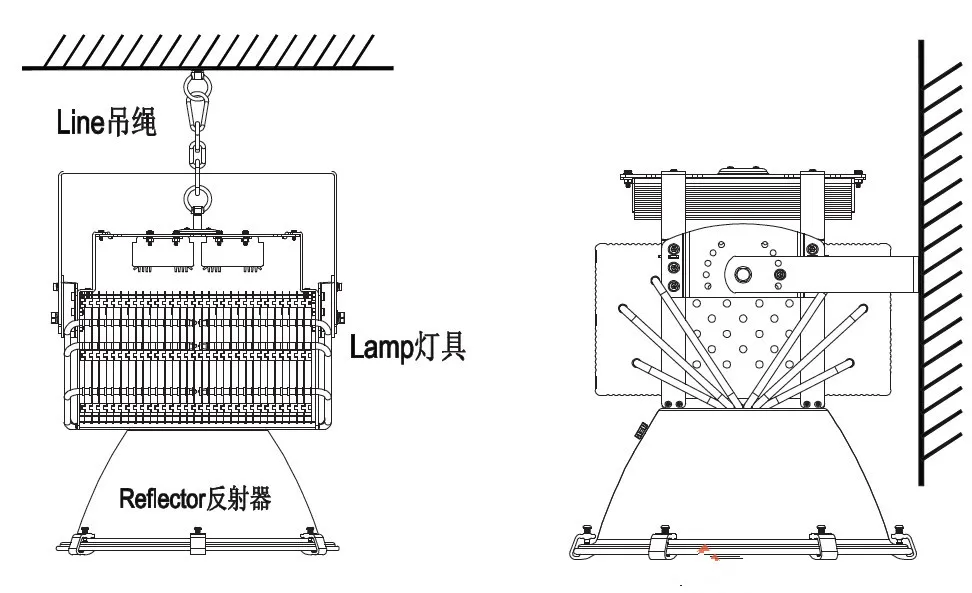 Line吊绳

Lamp灯具

Reflector反射器