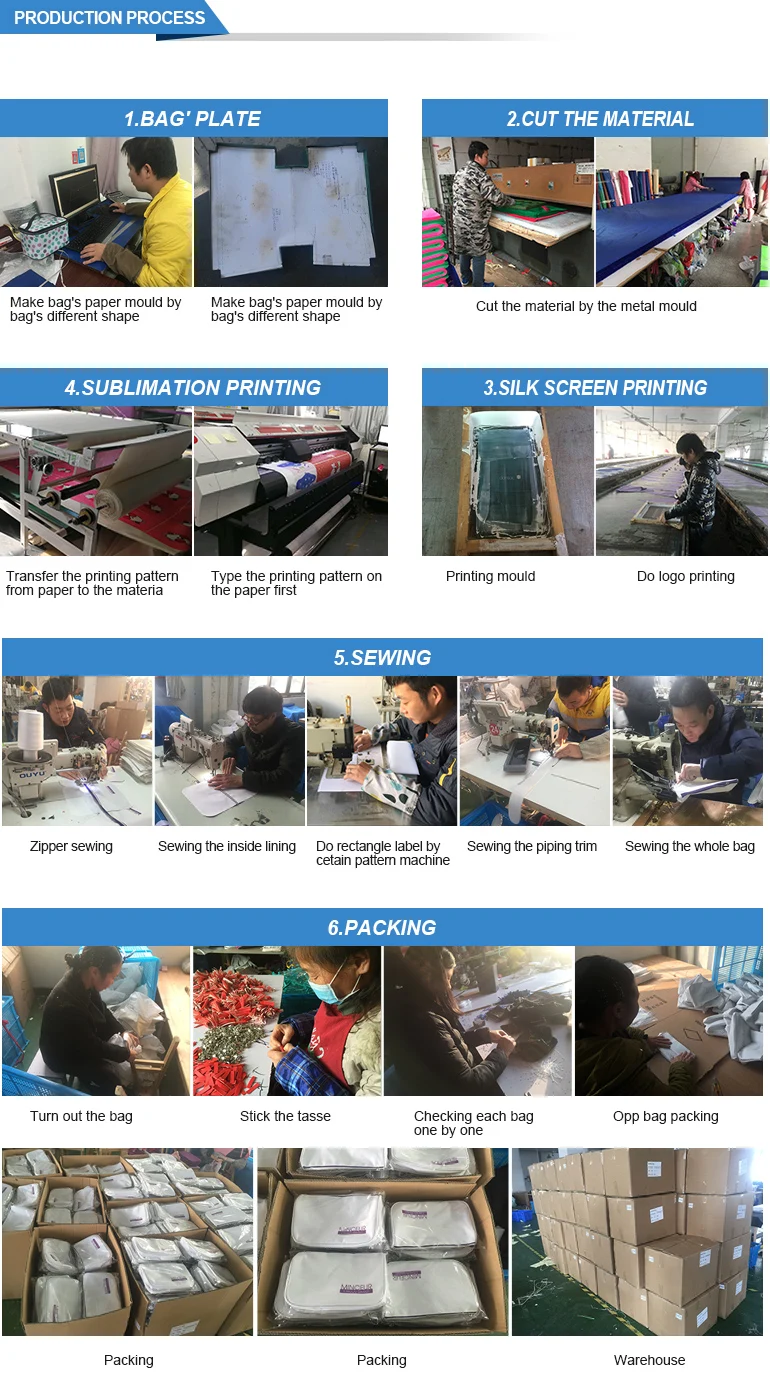 PRODUCTION PROCESS

1.BAG' PLATE

Make bag's paper mould by bag's different shape

Make bag's paper mould by bag's different shape

2.CUT THE MATERIAL

Cut the material by the metal mould

4.SUBLIMATION PRINTING

Transfer the printing pattern from paper to the materia

Type the printing pattern on the paper first

3.SILK SCREEN PRINTING

Printing mould

Do logo printing

5.SEWING

OUYU

Zipper sewing

Sewing the inside lining

Do rectangle label by cetain pattern machine

Sewing the piping trim

Sewing the whole bag

6.PACKING

Turn out the bag

Stick the tasse

Checking each bag one by one

Opp bag packing

Packing

Packing

Warehouse