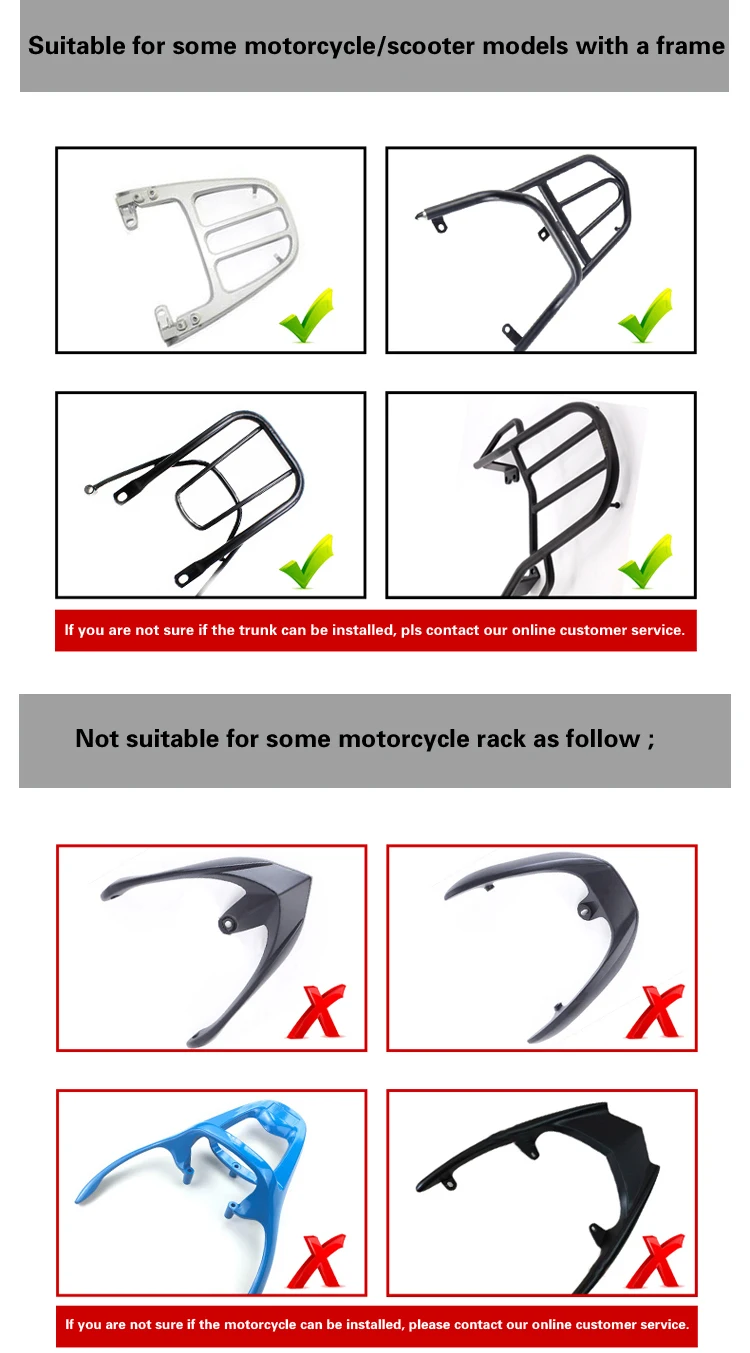 Suitable for some motorcycle/scooter models with a frame

If you are not sure if the trunk can be installed, pls contact our online customer service.

Not suitable for some motorcycle rack as follow ;

If you are not sure if the motorcycle can be installed, please contact our online customer service.