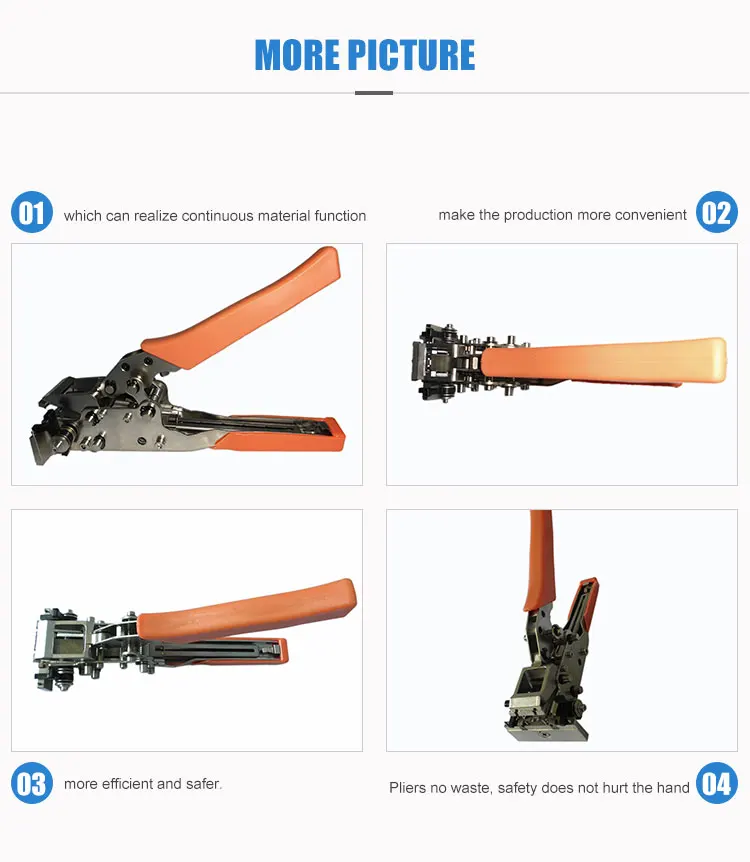 MORE PICTURE

01 which can realize continuous material function

make the production more convenient 02

03 more efficient and safer.

Pliers no waste, safety does not hurt the hand 04