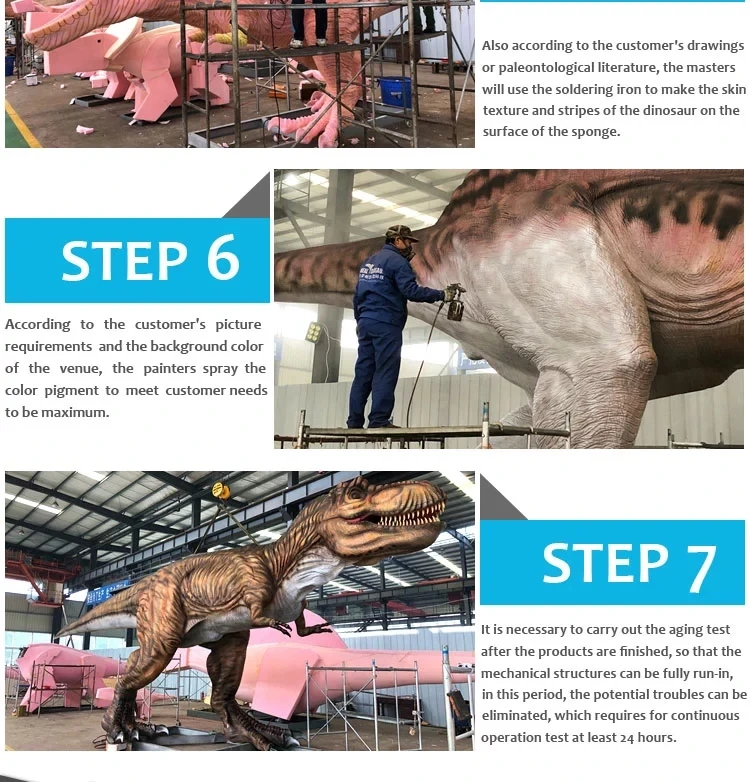 Also according to the customer's drawings or paleontological literature, the masters will use the soldering iron to make the skin texture and stripes of the dinosaur on the surface of the sponge.

STEP 6

According to the customer's picture requirements and the background color of the venue, the painters spray the color pigment to meet customer needs to be maximum.

STEP 7

It is necessary to carry out the aging test after the products are finished, so that the mechanical structures can be fully run-in, in this period, the potential troubles can be eliminated, which requires for continuous operation test at least 24 hours.