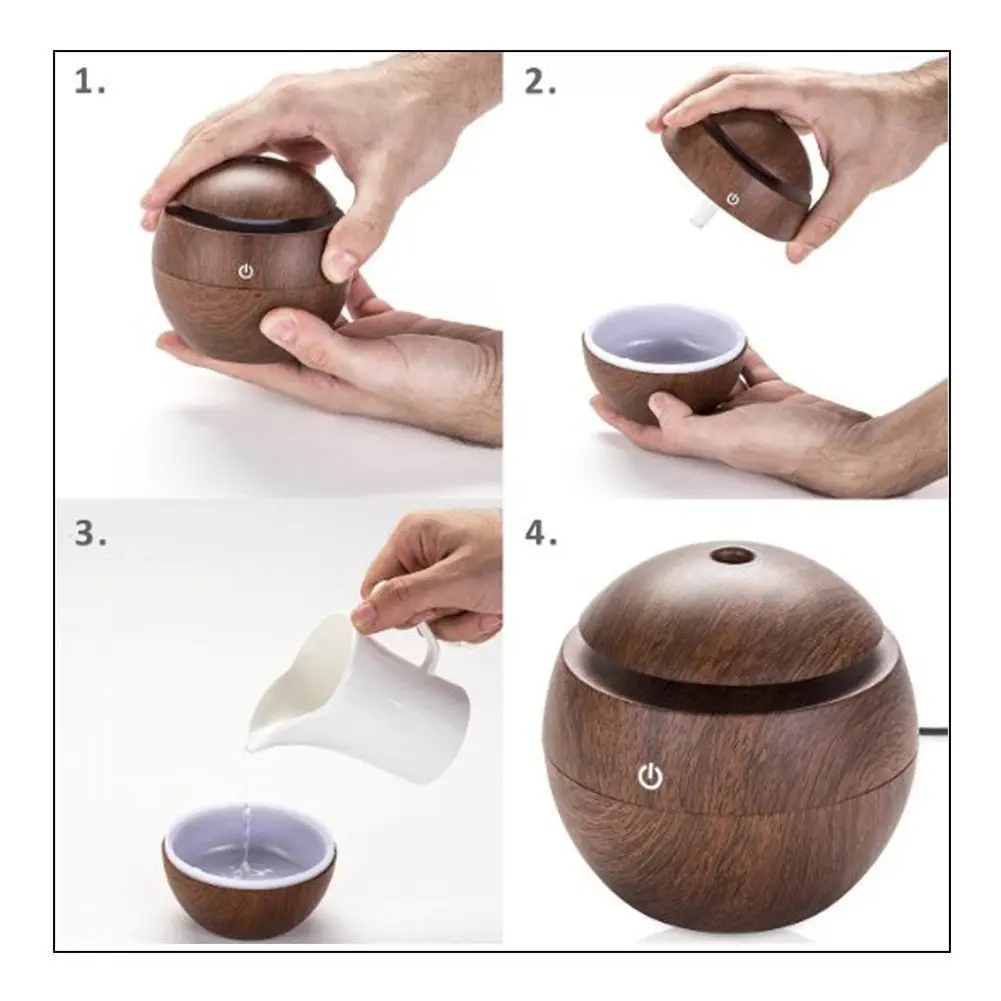 1.

2.

3.

4.