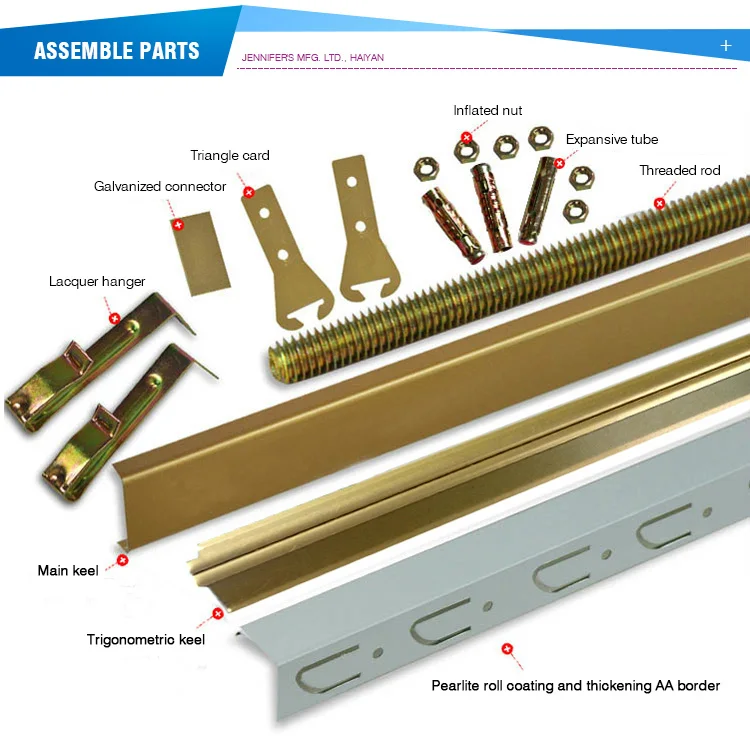 ASSEMBLE PARTS

JENNIFERS MFG. LTD., HAIYAN

+

Inflated nut

Expansive tube

Triangle card

Threaded rod

Galvanized connector

Lacquer hanger

Main keel

Trigonometric keel

Pearlite roll coating and thickening AA border