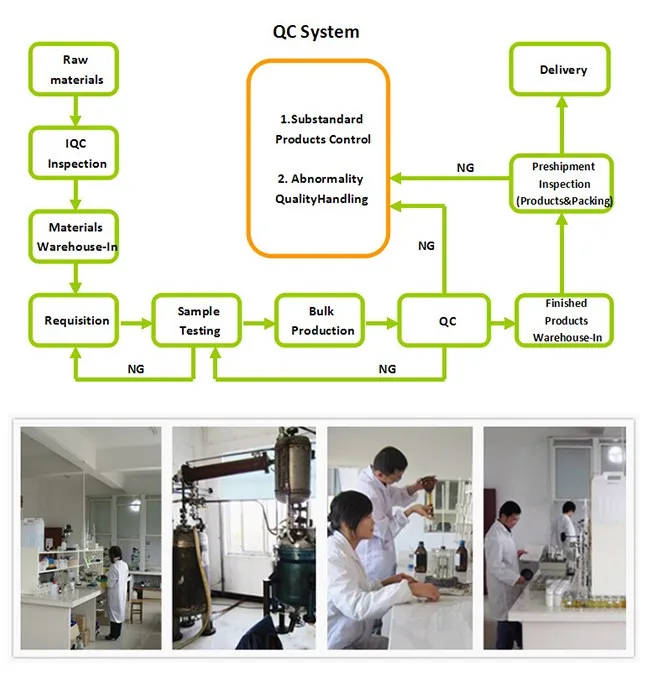 QC System

Raw materials

IQC Inspection

Materials Warehouse-In

Requisition

Sample Testing

Bulk Production

QC

Finished Products Warehouse-In

Preshipment Inspection (Products&Packing)

Delivery

1.Substandard Products Control

2. Abnormality QualityHandling

NG

NG

NG

NG