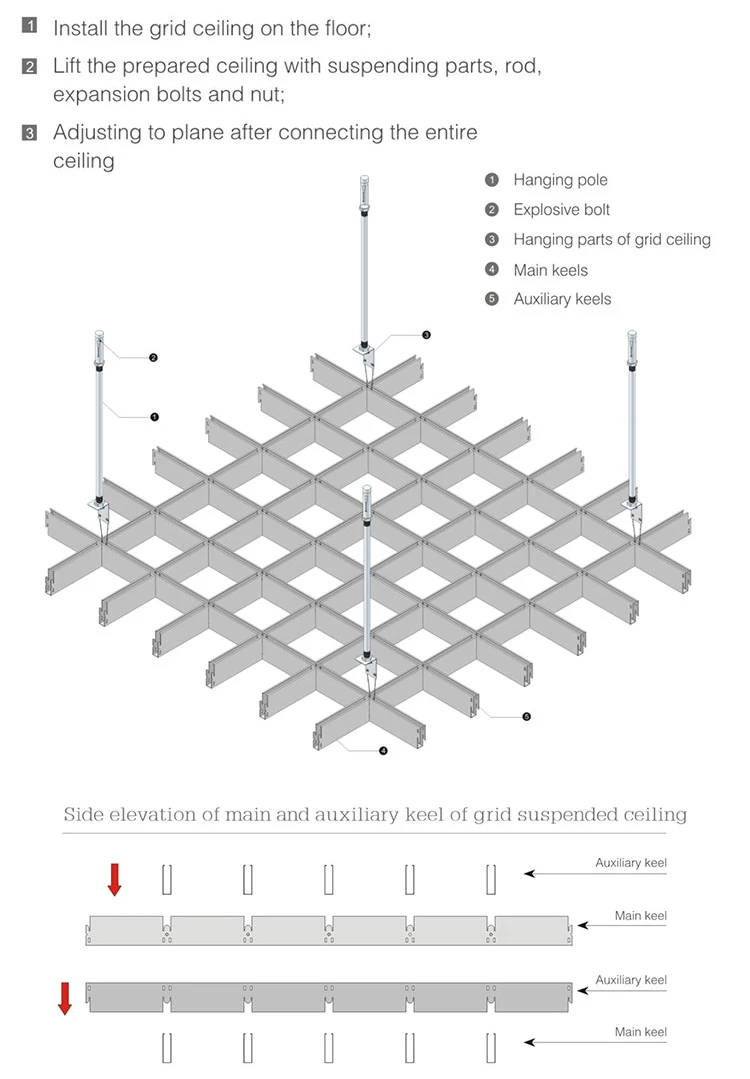 1 Install the grid ceiling on the floor;

2 Lift the prepared ceiling with suspending parts, rod, expansion bolts and nut;

3 Adjusting to plane after connecting the entire ceiling

1 Hanging pole
2 Explosive bolt
3 Hanging parts of grid ceiling
4 Main keels
5 Auxiliary keels

3
2
1
5
4

Side elevation of main and auxiliary keel of grid suspended ceiling

Auxiliary keel
Main keel
Auxiliary keel
Main keel