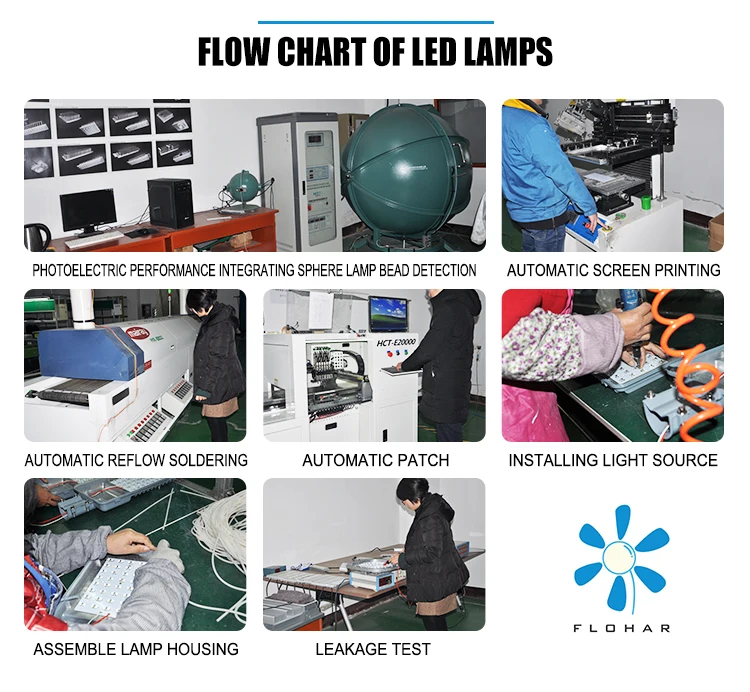 FLOW CHART OF LED LAMPS

PHOTOELECTRIC PERFORMANCE INTEGRATING SPHERE LAMP BEAD DETECTION

AUTOMATIC SCREEN PRINTING

AUTOMATIC REFLOW SOLDERING

HCT-E20000

AUTOMATIC PATCH

INSTALLING LIGHT SOURCE

ASSEMBLE LAMP HOUSING

LEAKAGE TEST

FLOHAR