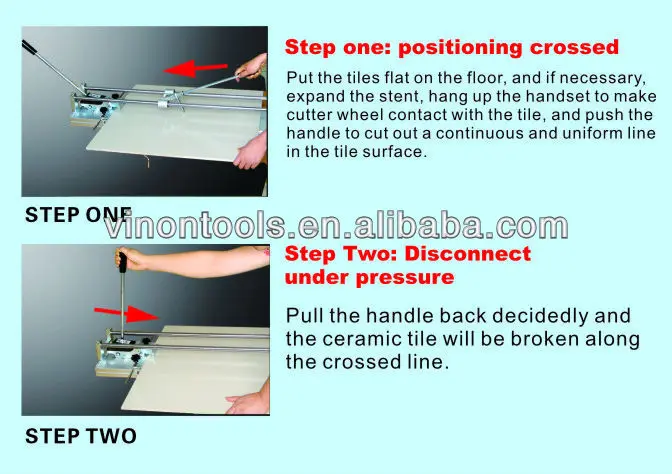 Step one: positioning crossed

Put the tiles flat on the floor, and if necessary, expand the stent, hang up the handset to make cutter wheel contact with the tile, and push the handle to cut out a continuous and uniform line in the tile surface.

STEP ONE

vinontools.en.alibaba.com

Step Two: Disconnect under pressure

Pull the handle back decidedly and the ceramic tile will be broken along the crossed line.

STEP TWO