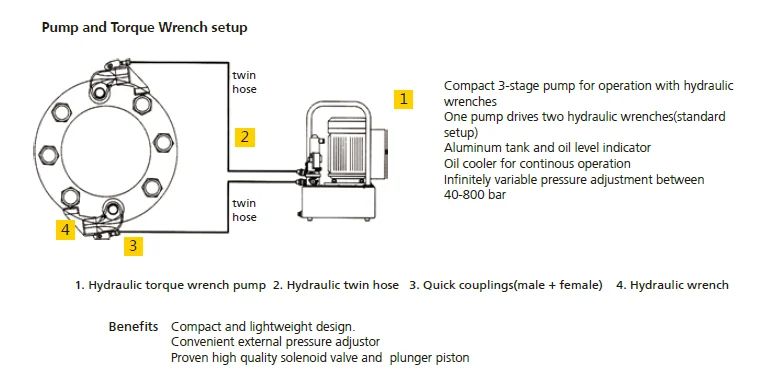 Pump and Torque Wrench setup

twin hose

2

twin hose

4

3

1

Compact 3-stage pump for operation with hydraulic wrenches
One pump drives two hydraulic wrenches(standard setup)
Aluminum tank and oil level indicator
Oil cooler for continous operation
Infinitely variable pressure adjustment between 40-800 bar

1. Hydraulic torque wrench pump 2. Hydraulic twin hose 3. Quick couplings(male + female) 4. Hydraulic wrench

Benefits Compact and lightweight design.
Convenient external pressure adjustor
Proven high quality solenoid valve and plunger piston