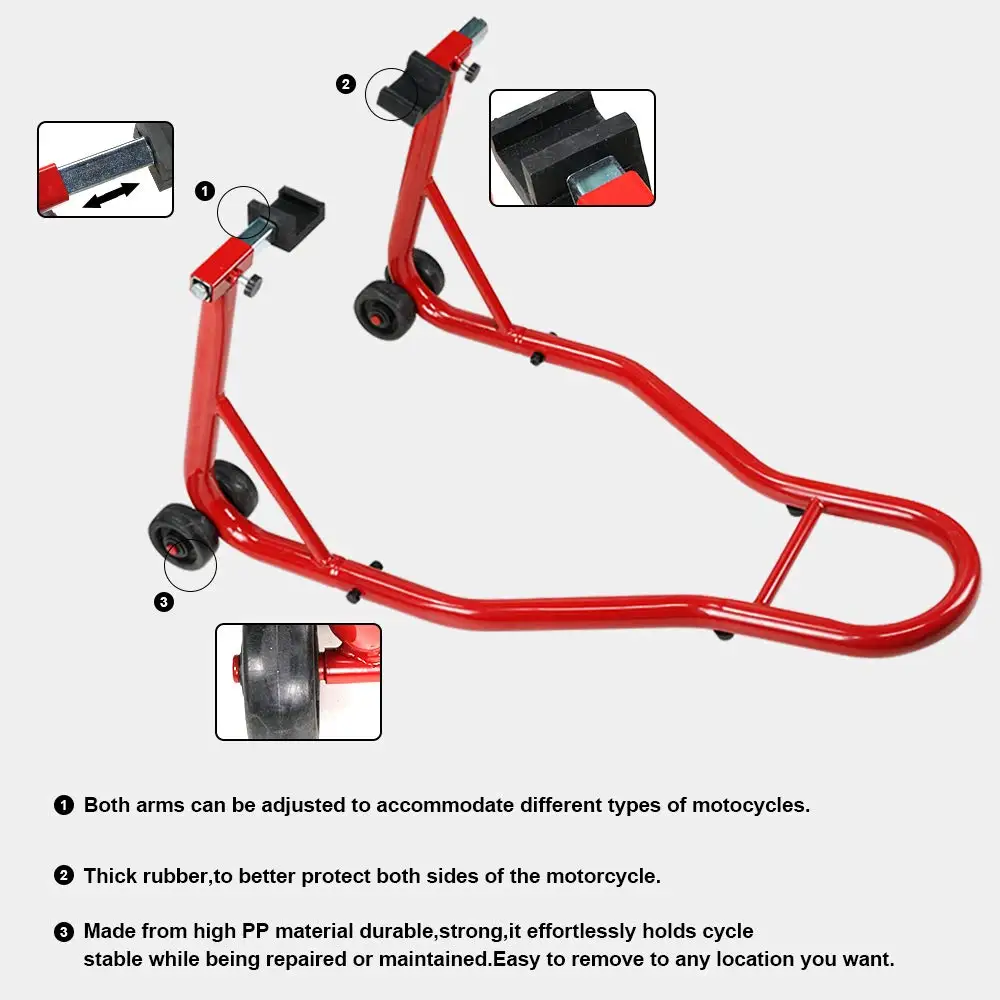 2

1

3

1 Both arms can be adjusted to accommodate different types of motocycles.

2 Thick rubber,to better protect both sides of the motorcycle.

3 Made from high PP material durable,strong,it effortlessly holds cycle stable while being repaired or maintained.Easy to remove to any location you want.