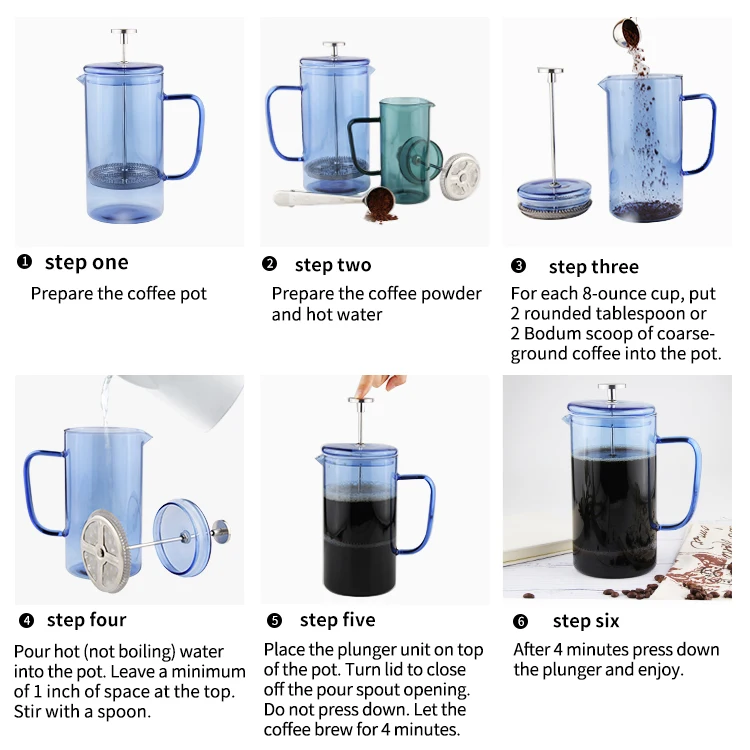 ❶ step one

Prepare the coffee pot

❷ step two

Prepare the coffee powder and hot water

❸ step three

For each 8-ounce cup, put 2 rounded tablespoon or 2 Bodum scoop of coarse-ground coffee into the pot.

❹ step four

Pour hot (not boiling) water into the pot. Leave a minimum of 1 inch of space at the top. Stir with a spoon.

❺ step five

Place the plunger unit on top of the pot. Turn lid to close off the pour spout opening. Do not press down. Let the coffee brew for 4 minutes.

❻ step six

After 4 minutes press down the plunger and enjoy.