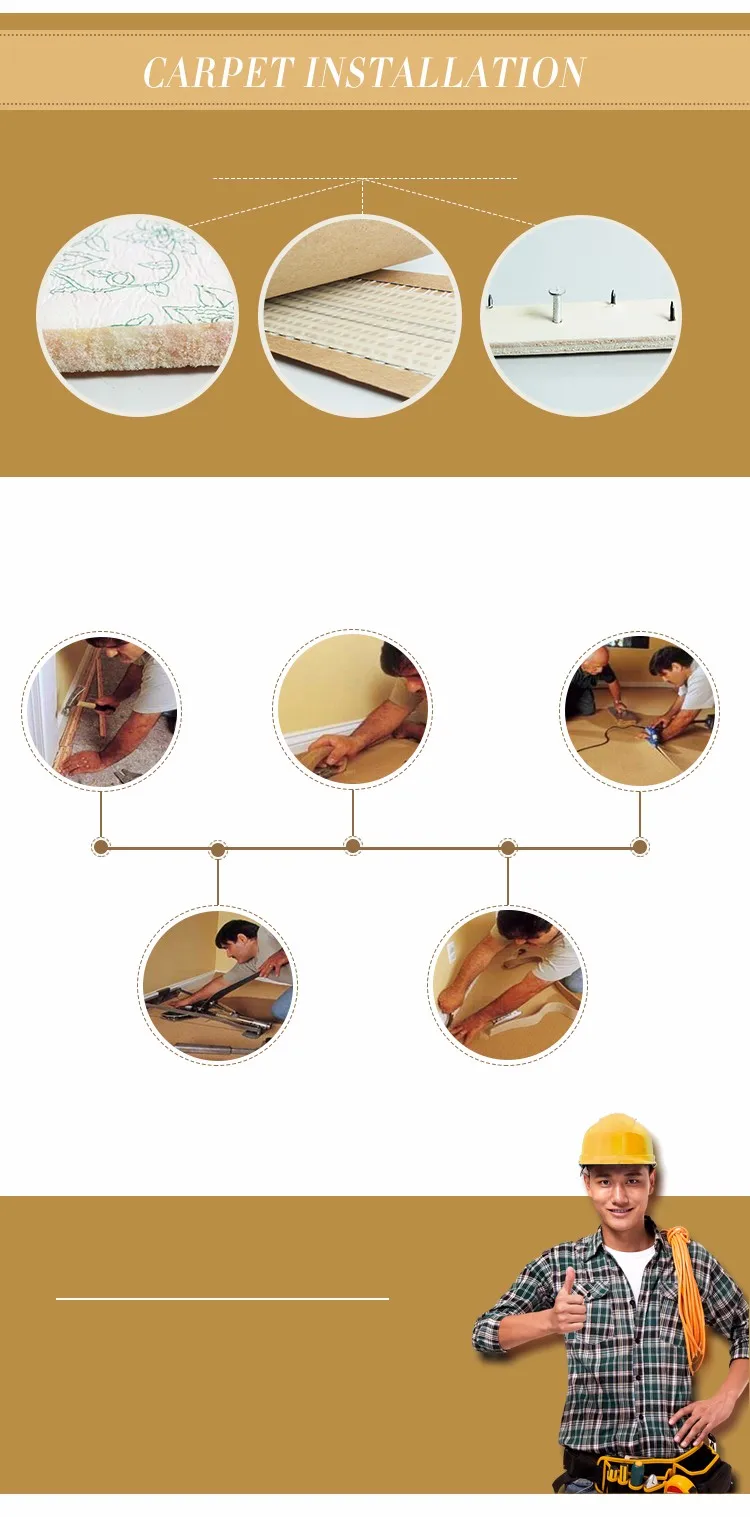 CARPET INSTALLATION