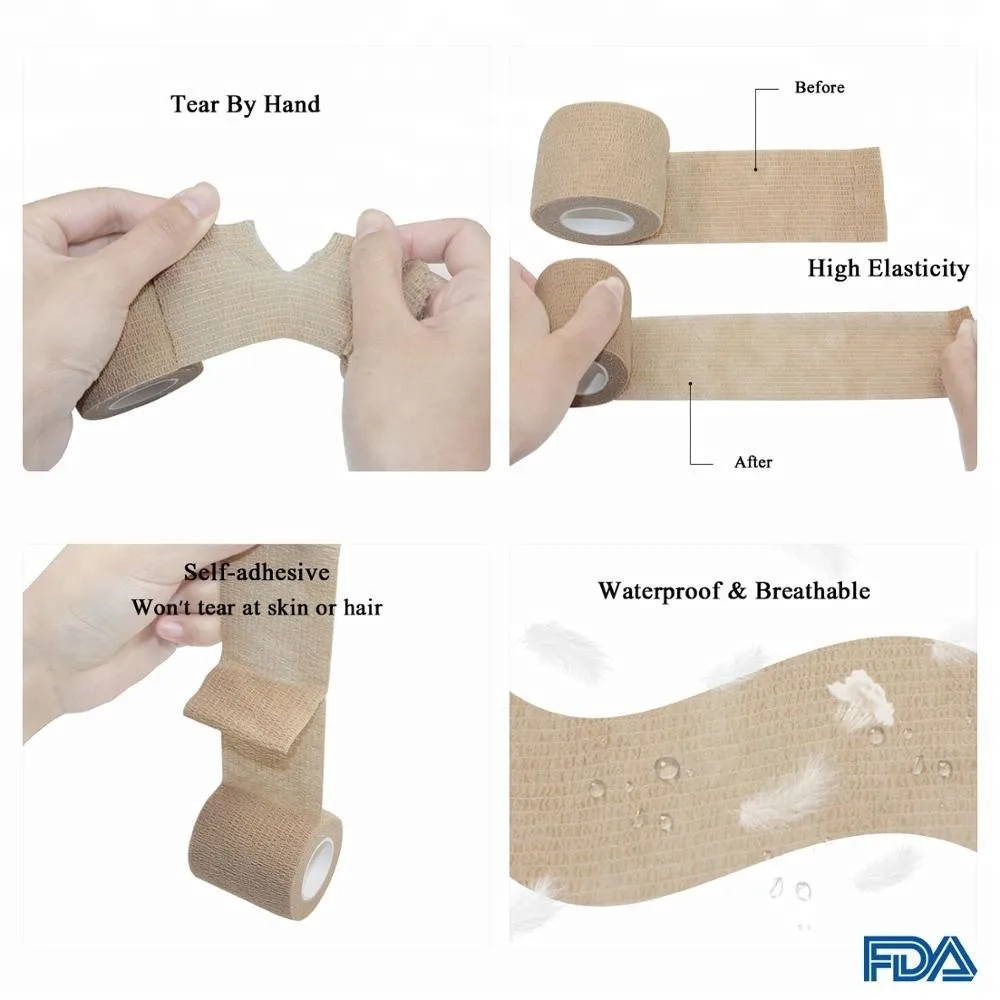 Tear By Hand

Before

High Elasticity

After

Self-adhesive
Won't tear at skin or hair

Waterproof & Breathable

FDA