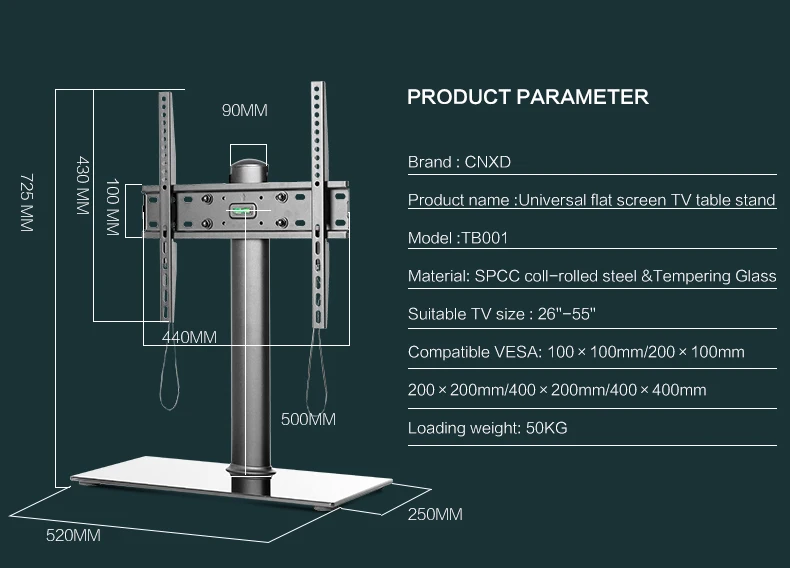 725 MM

430 MM

100 MM

90MM

440MM

500MM

520MM

250MM

PRODUCT PARAMETER

Brand : CNXD

Product name :Universal flat screen TV table stand

Model :TB001

Material: SPCC coll-rolled steel &Tempering Glass

Suitable TV size : 26"-55"

Compatible VESA: 100 × 100mm/200 × 100mm

200 × 200mm/400 × 200mm/400 × 400mm

Loading weight: 50KG