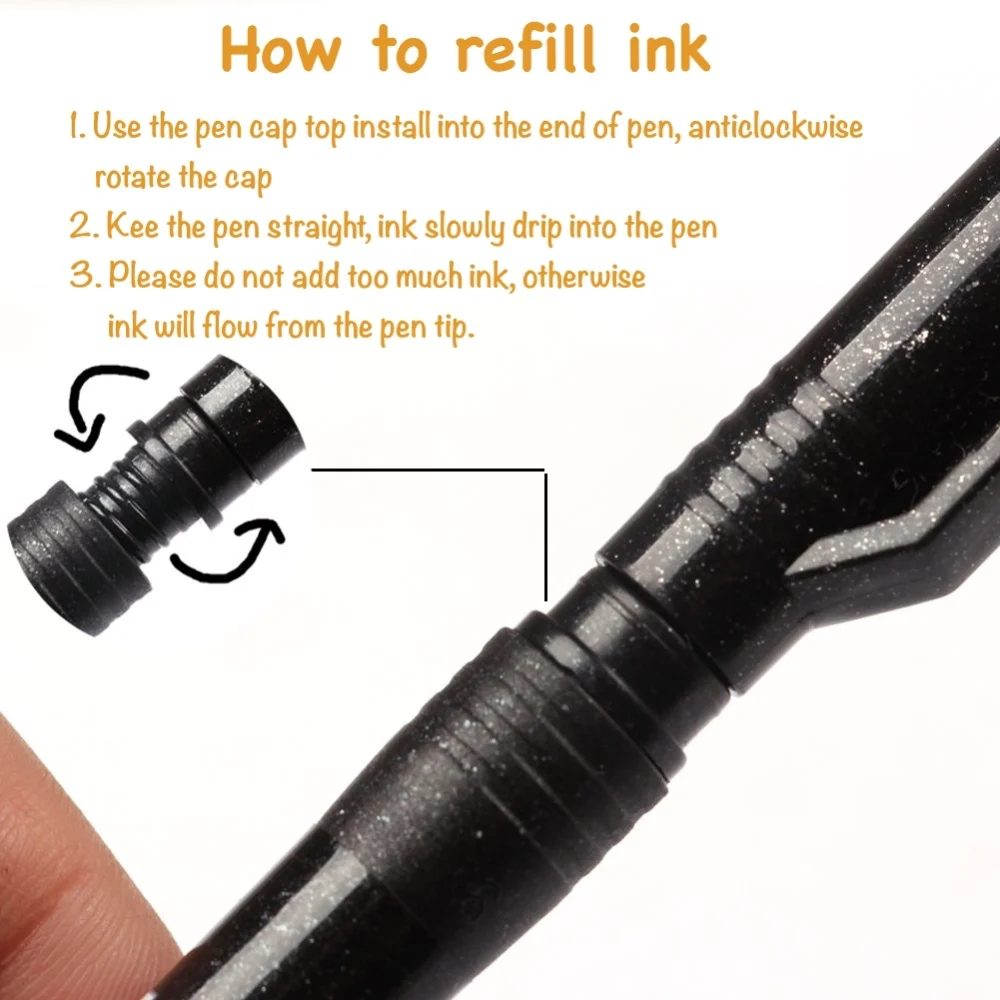 How to refill ink

1. Use the pen cap top install into the end of pen, anticlockwise rotate the cap

2. Kee the pen straight, ink slowly drip into the pen

3. Please do not add too much ink, otherwise ink will flow from the pen tip.