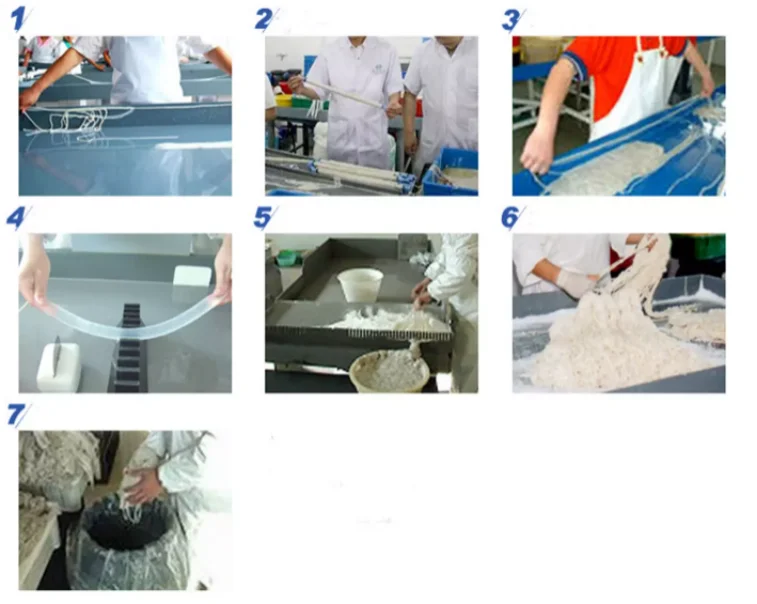 1

2

3

4

5

6

7