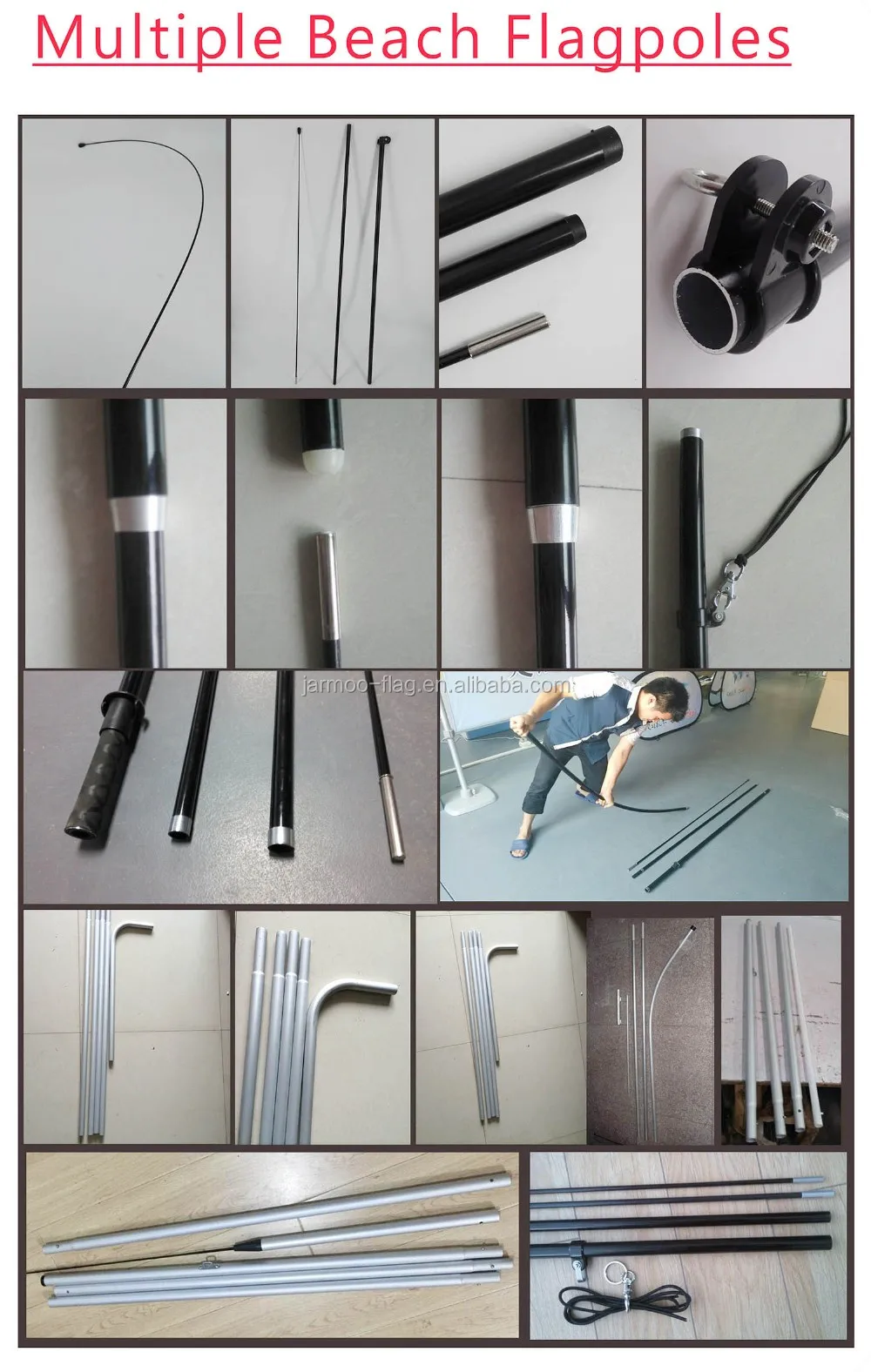 Multiple Beach Flagpoles

jarmoo-flag.en.alibaba.com