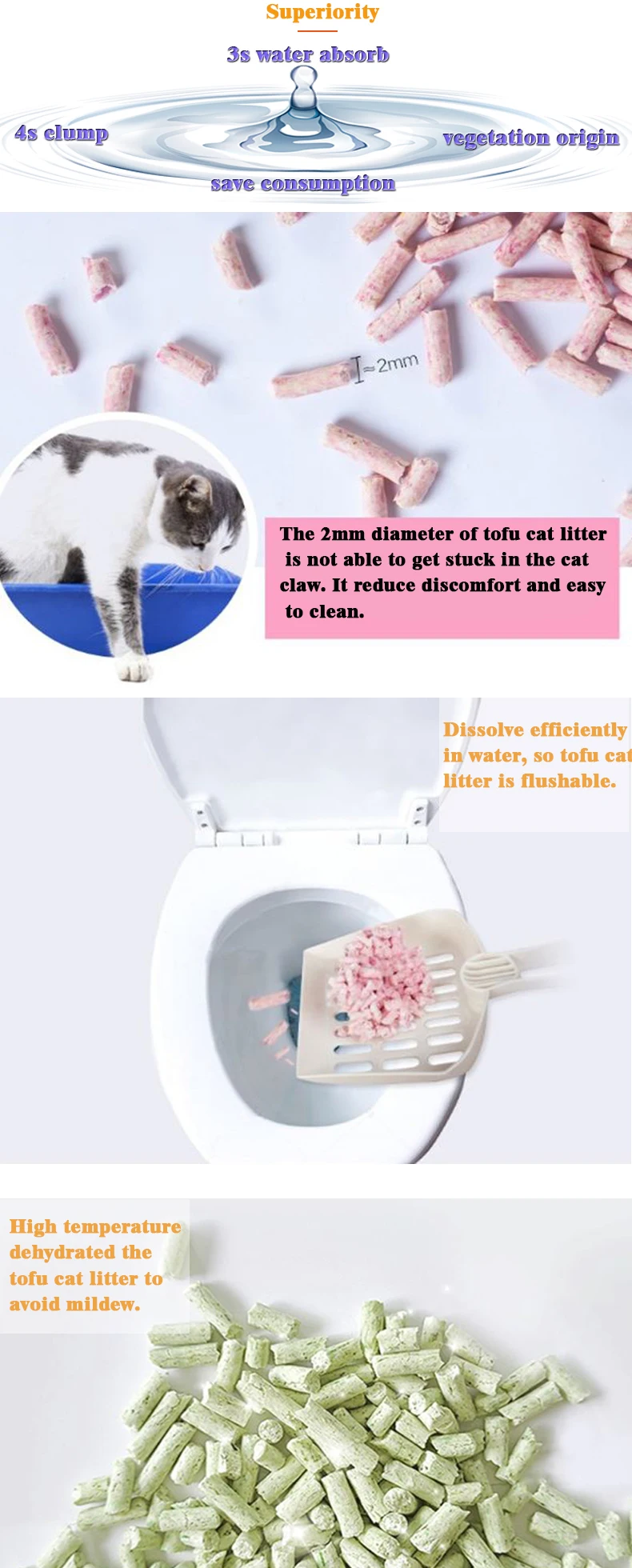 Superiority

3s water absorb

4s clump

vegetation origin

save consumption

≈2mm

The 2mm diameter of tofu cat litter is not able to get stuck in the cat claw. It reduce discomfort and easy to clean.

Dissolve efficiently in water, so tofu cat litter is flushable.

High temperature dehydrated the tofu cat litter to avoid mildew.