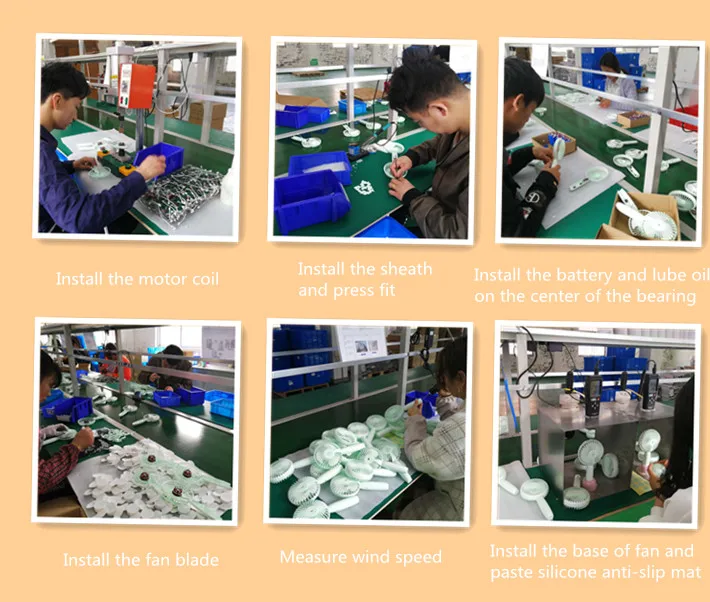 Install the motor coil

Install the sheath and press fit

Install the battery and lube oil on the center of the bearing

Install the fan blade

Measure wind speed

Install the base of fan and paste silicone anti-slip mat