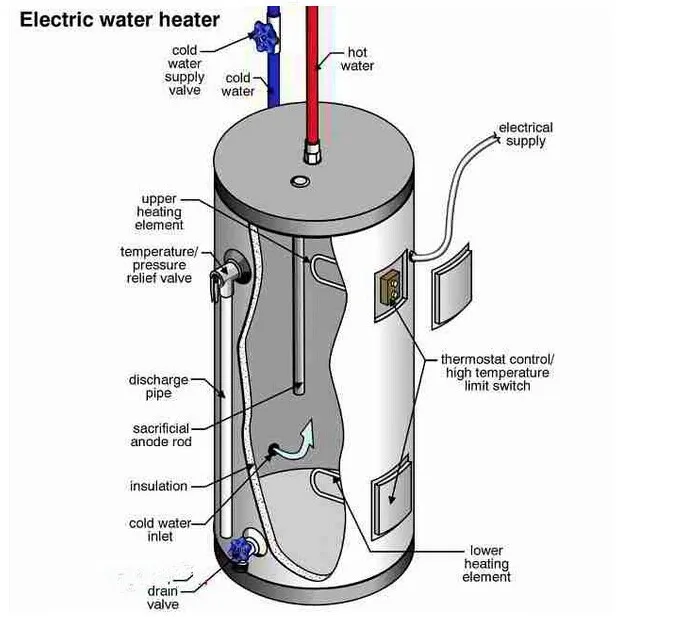 Electric water heater

cold water supply valve

cold water

hot water

electrical supply

upper heating element

temperature/ pressure relief valve

thermostat control/ high temperature limit switch

discharge pipe

sacrificial anode rod

insulation

cold water inlet

lower heating element

drain valve