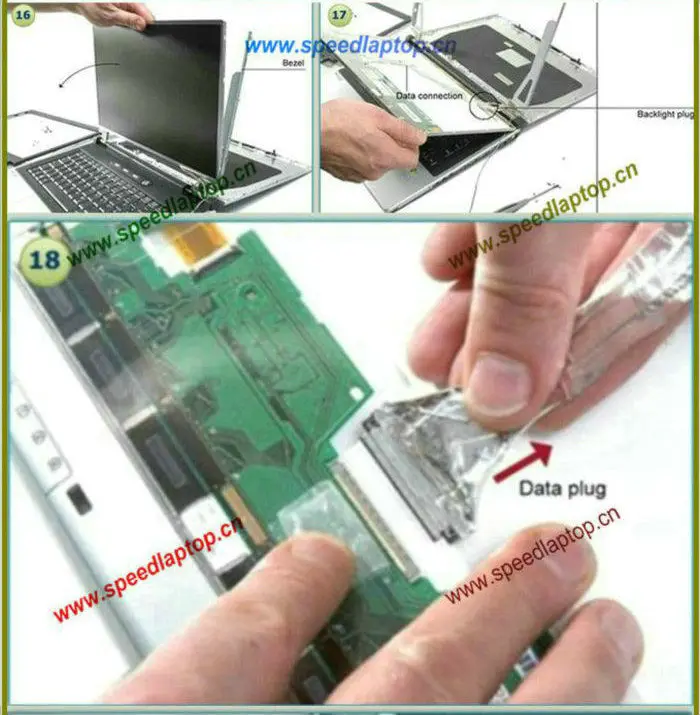 16

www.speedlaptop.cn

Bezel

www.speedlaptop.cn

17

Data connection

Backlight plug

www.speedlaptop.cn

18

www.speedlaptop.cn

www.speedlaptop.cn

Data plug

www.speedlaptop.cn

www.speedlaptop.cn