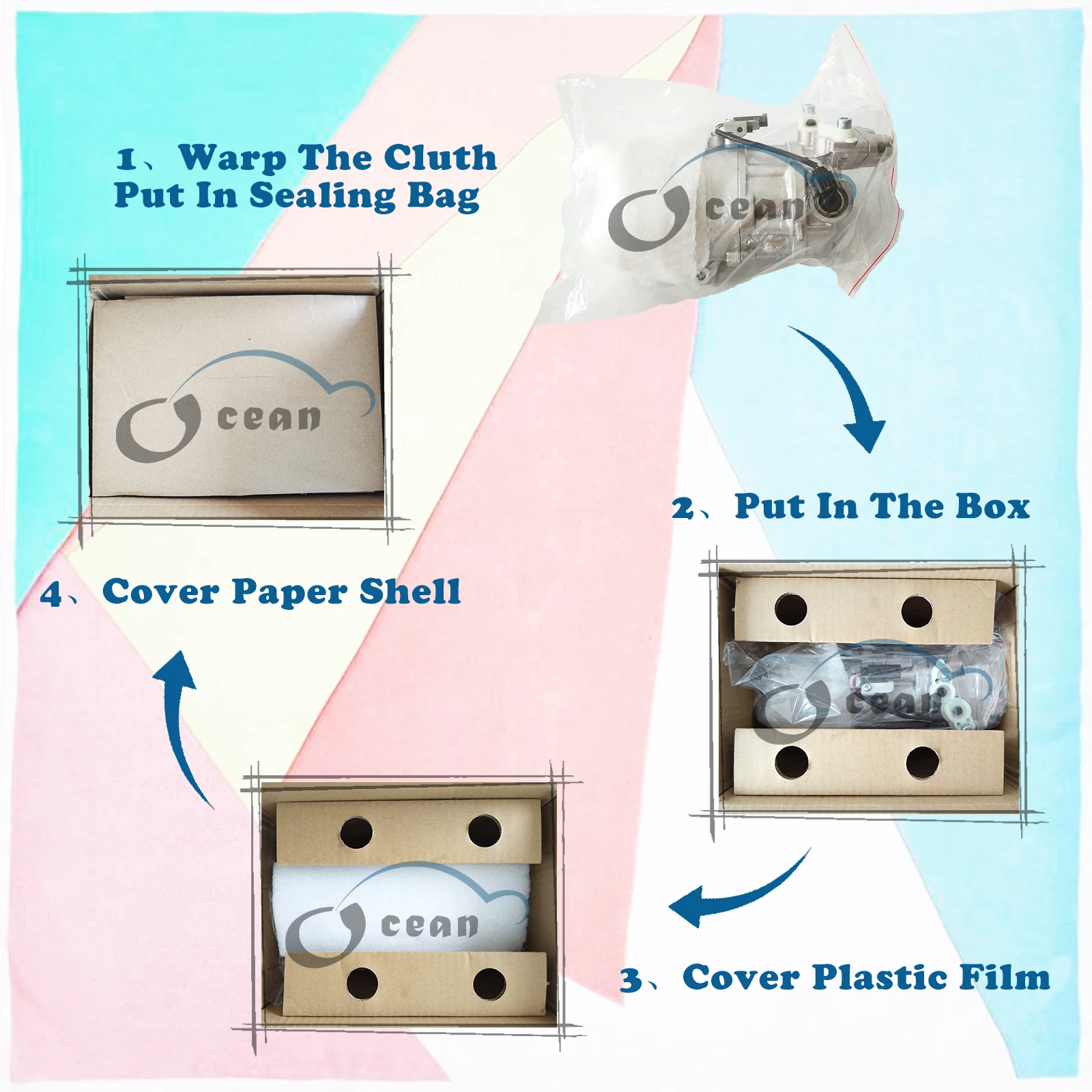 1、Warp The Cluth
Put In Sealing Bag

Ocean

Ocean

2、Put In The Box

Ocean

4、Cover Paper Shell

Ocean

3、Cover Plastic Film