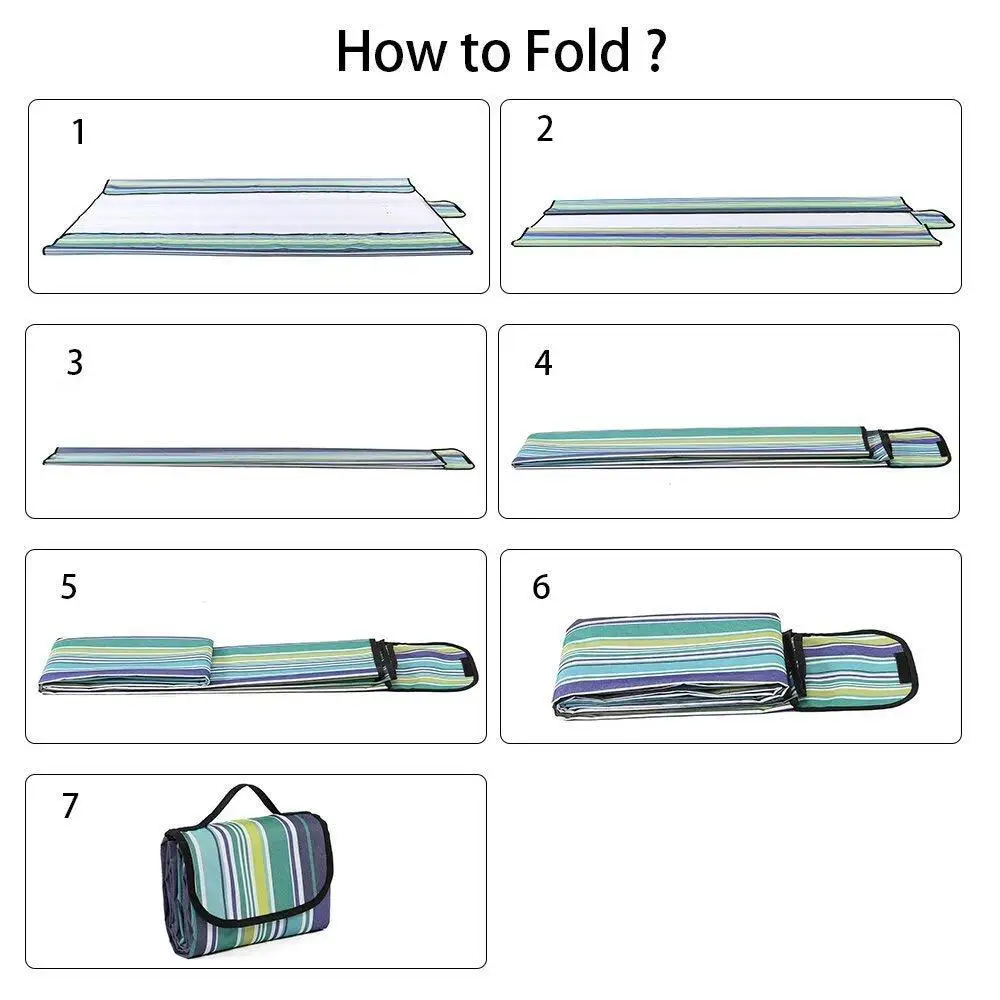 How to Fold ?

1

2

3

4

5

6

7