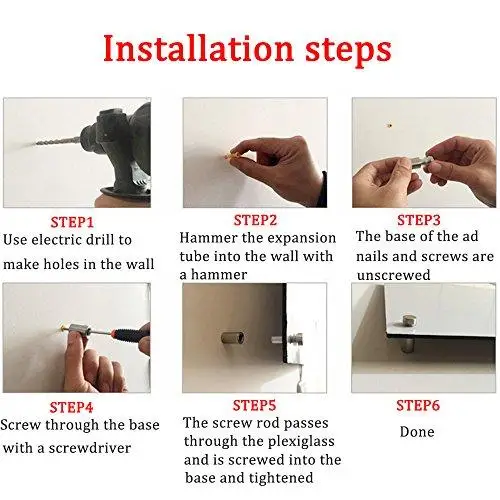 Installation steps

STEP1
Use electric drill to make holes in the wall

STEP2
Hammer the expansion tube into the wall with a hammer

STEP3
The base of the ad nails and screws are unscrewed

STEP4
Screw through the base with a screwdriver

STEP5
The screw rod passes through the plexiglass and is screwed into the base and tightened

STEP6
Done