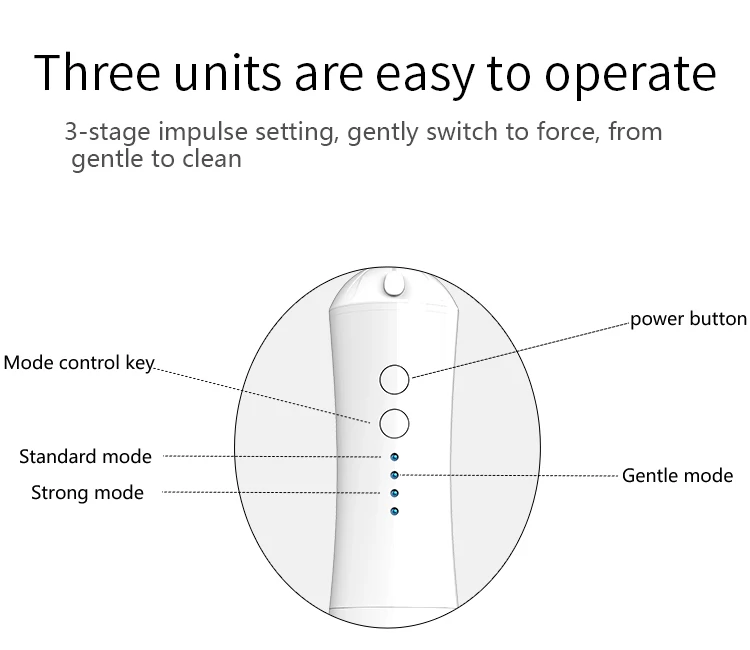 Three units are easy to operate

3-stage impulse setting, gently switch to force, from gentle to clean

power button

Mode control key

Standard mode

Gentle mode

Strong mode