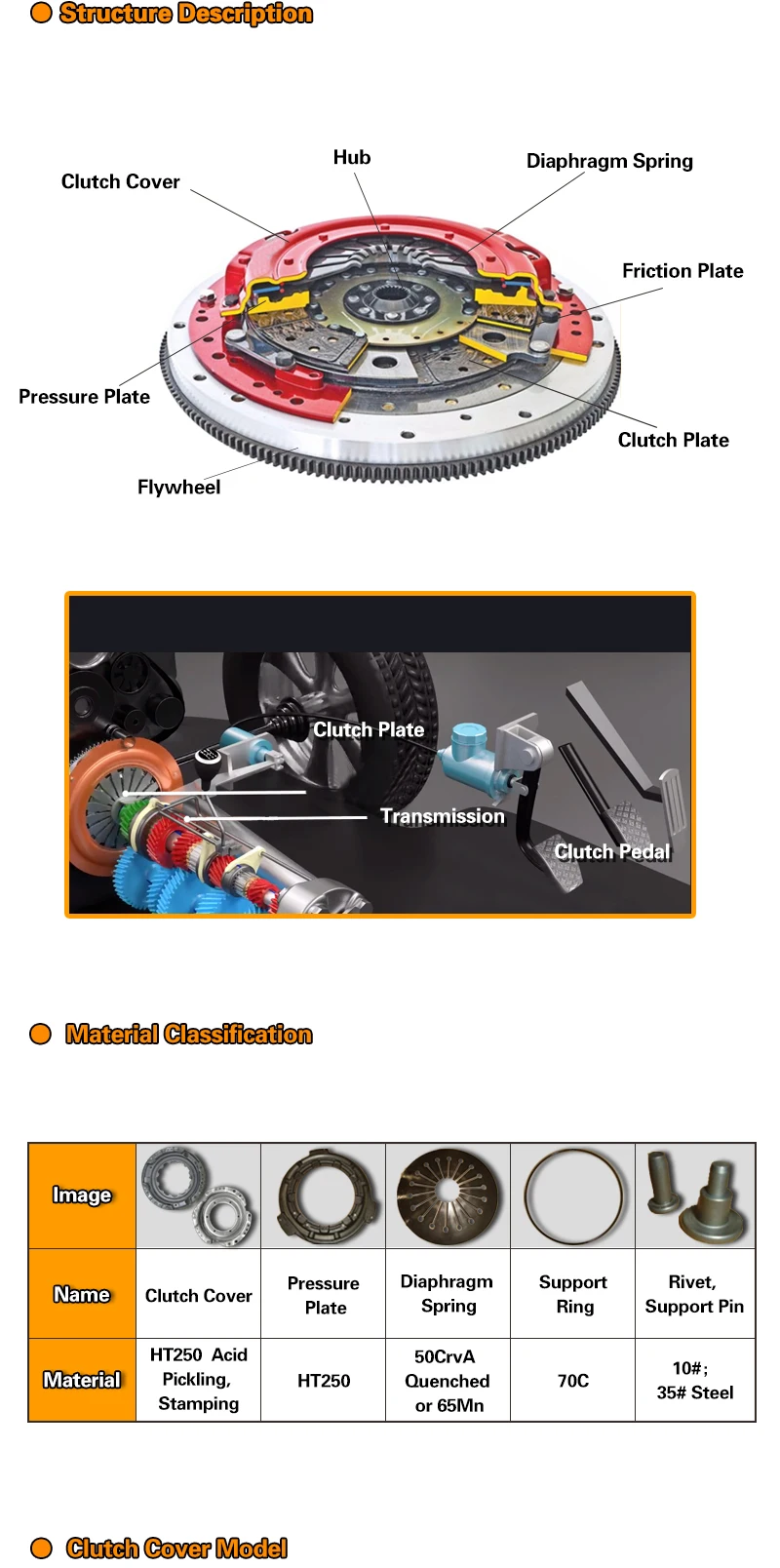 Structure Description

Clutch Cover
Hub
Diaphragm Spring
Friction Plate
Pressure Plate
Clutch Plate
Flywheel

Clutch Plate
Transmission
Clutch Pedal

Material Classification

| Image | | | | | |
|---|---|---|---|---|---|
| Name | Clutch Cover | Pressure Plate | Diaphragm Spring | Support Ring | Rivet, Support Pin |
| Material | HT250 Acid Pickling, Stamping | HT250 | 50CrvA Quenched or 65Mn | 70C | 10#; 35# Steel |

Clutch Cover Model