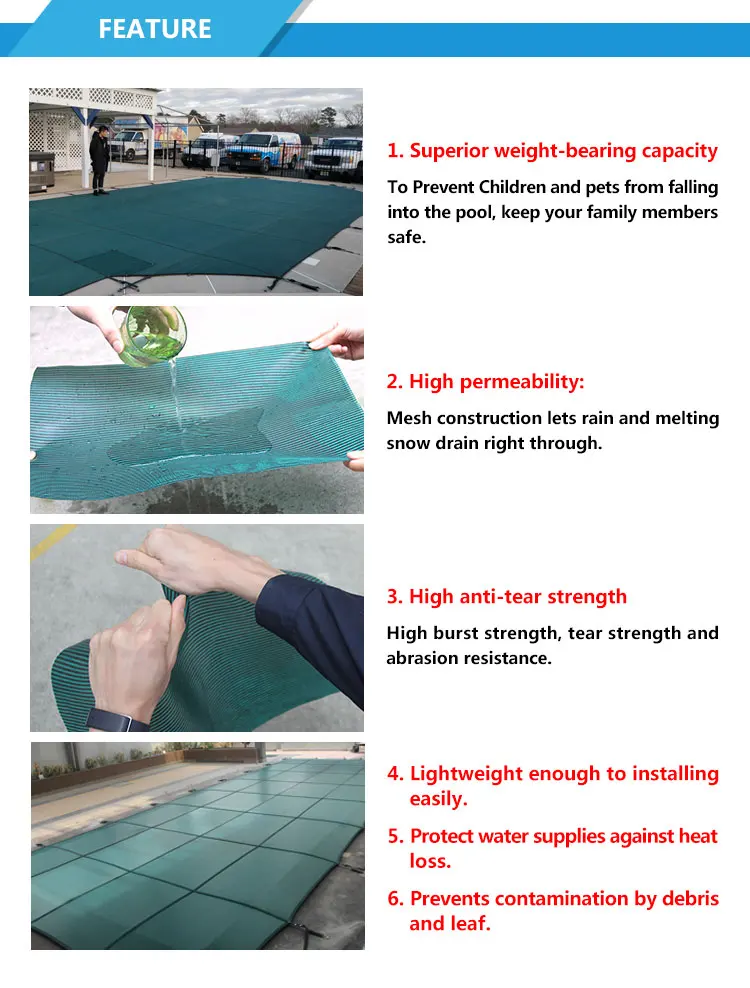 FEATURE

1. Superior weight-bearing capacity

To Prevent Children and pets from falling into the pool, keep your family members safe.

2. High permeability:

Mesh construction lets rain and melting snow drain right through.

3. High anti-tear strength

High burst strength, tear strength and abrasion resistance.

4. Lightweight enough to installing easily.

5. Protect water supplies against heat loss.

6. Prevents contamination by debris and leaf.