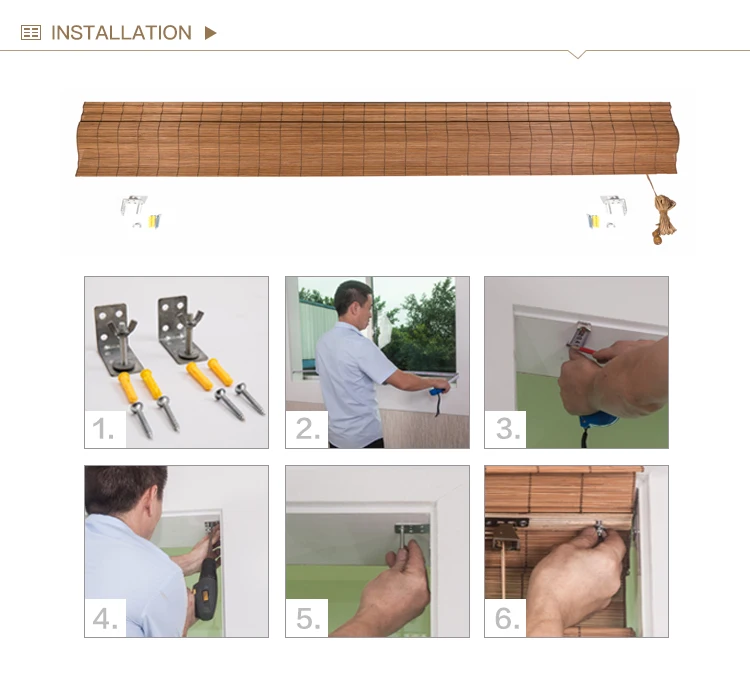 INSTALLATION

1.

2.

3.

4.

5.

6.