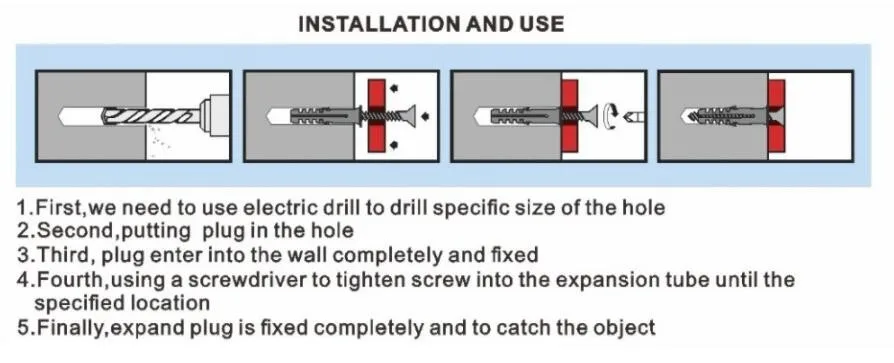 INSTALLATION AND USE

1.First,we need to use electric drill to drill specific size of the hole
2.Second,putting plug in the hole
3.Third, plug enter into the wall completely and fixed
4.Fourth,using a screwdriver to tighten screw into the expansion tube until the specified location
5.Finally,expand plug is fixed completely and to catch the object