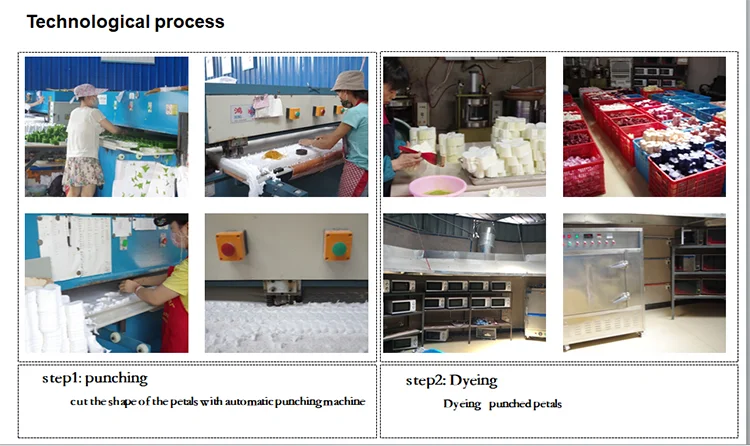 Technological process

step1: punching

cut the shape of the petals with automatic punching machine

step2: Dyeing

Dyeing punched petals