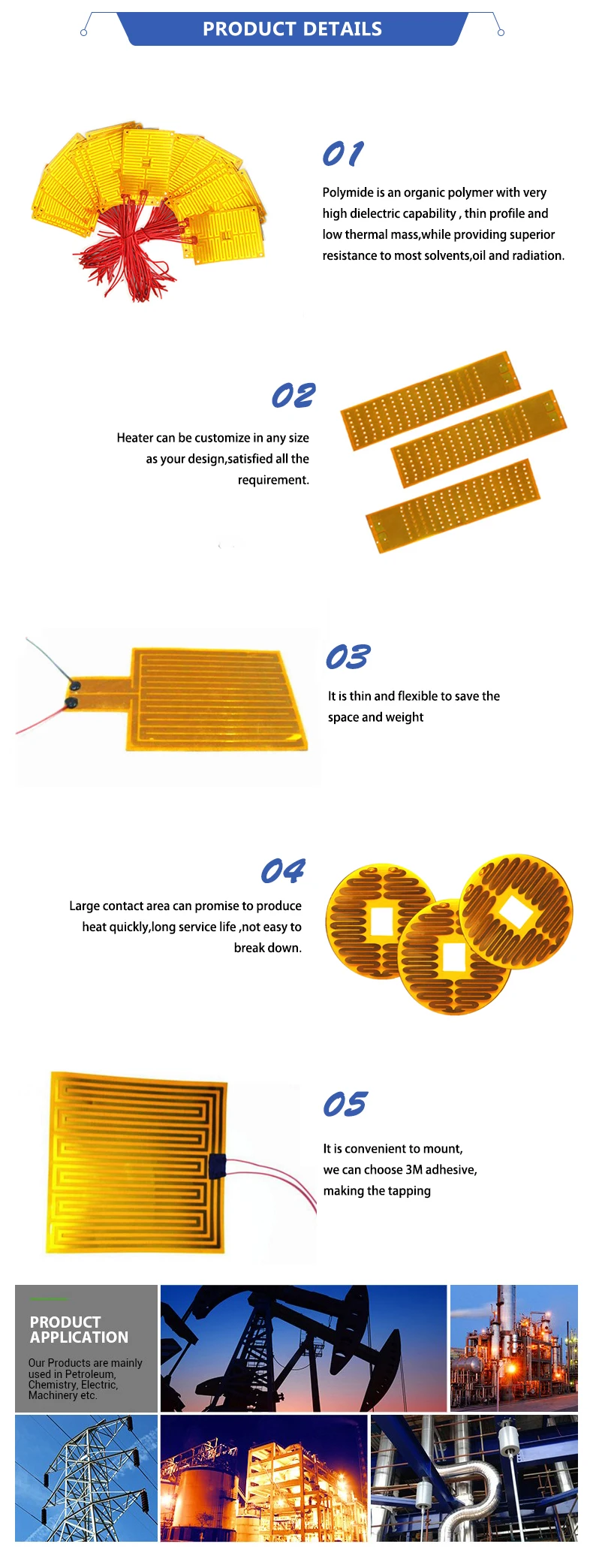 PRODUCT DETAILS

01

Polymide is an organic polymer with very high dielectric capability , thin profile and low thermal mass,while providing superior resistance to most solvents,oil and radiation.

02

Heater can be customize in any size as your design,satisfied all the requirement.

03

It is thin and flexible to save the space and weight

04

Large contact area can promise to produce heat quickly,long service life ,not easy to break down.

05

It is convenient to mount, we can choose 3M adhesive, making the tapping

PRODUCT APPLICATION

Our Products are mainly used in Petroleum, Chemistry, Electric, Machinery etc.