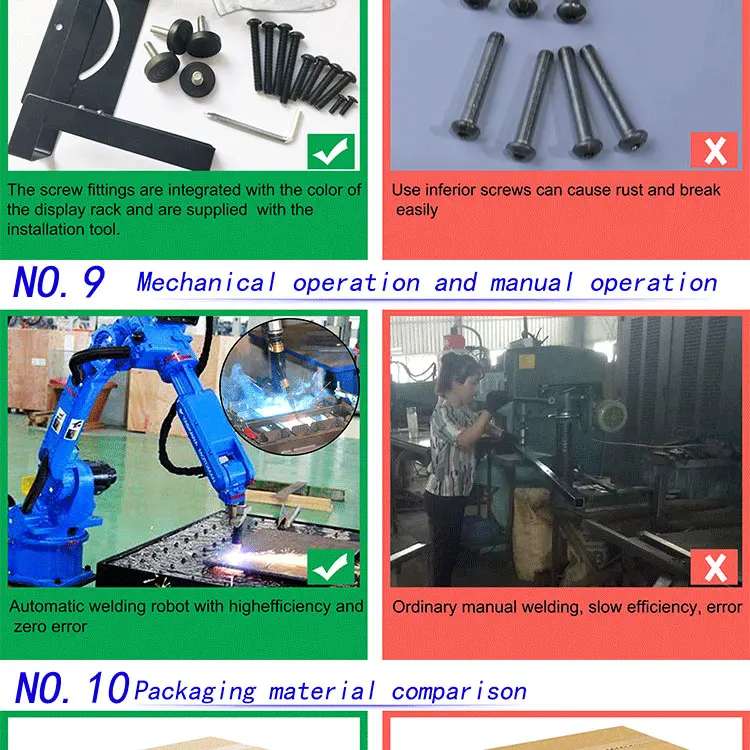 The screw fittings are integrated with the color of the display rack and are supplied with the installation tool.

Use inferior screws can cause rust and break easily

NO. 9 Mechanical operation and manual operation

Automatic welding robot with highefficiency and zero error

Ordinary manual welding, slow efficiency, error

NO. 10 Packaging material comparison