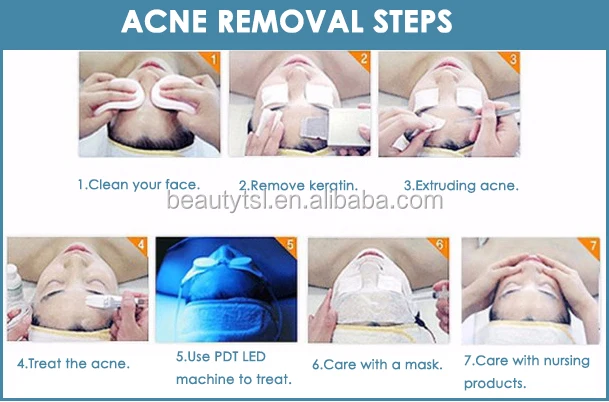 ACNE REMOVAL STEPS

1

2

3

1.Clean your face.

2.Remove keratin.

3.Extruding acne.

beautytsl.en.alibaba.com

4

5

6

7

4.Treat the acne.

5.Use PDT LED machine to treat.

6.Care with a mask.

7.Care with nursing products.