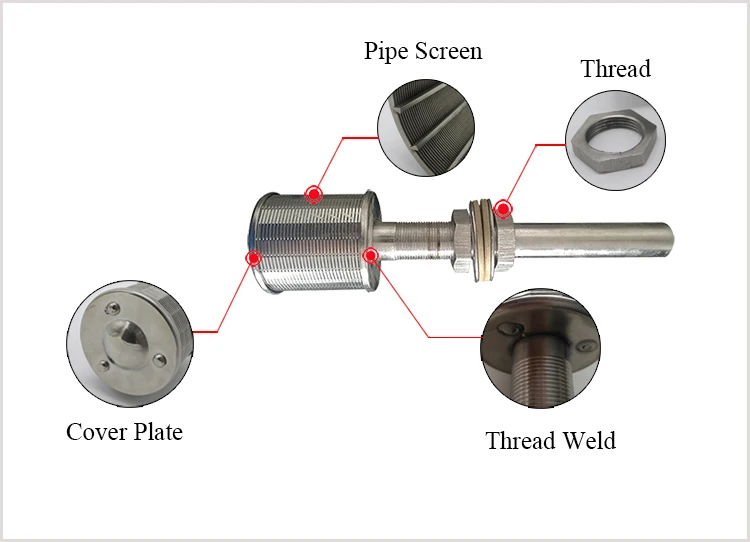 Pipe Screen

Thread

Cover Plate

Thread Weld