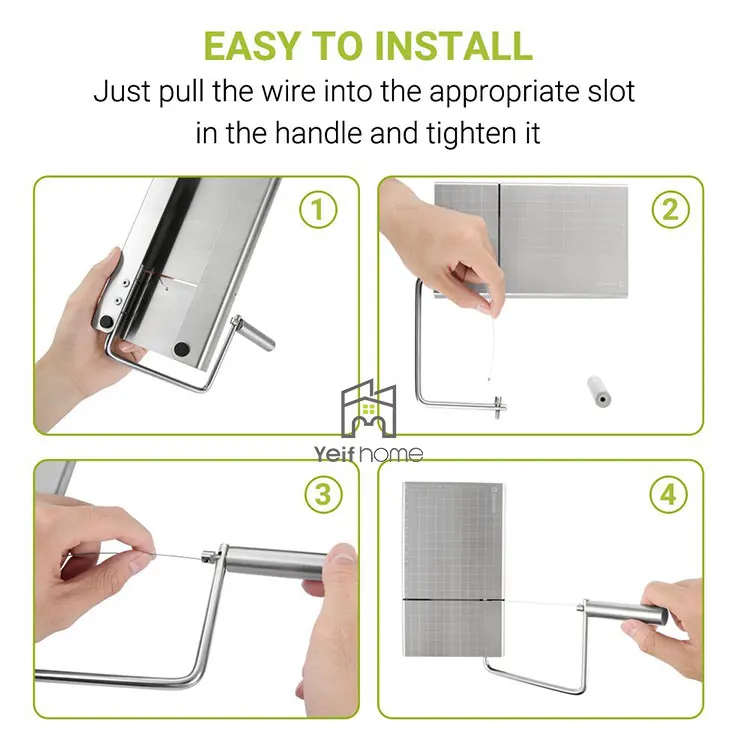 EASY TO INSTALL

Just pull the wire into the appropriate slot in the handle and tighten it

1

2

Yeif home

3

4