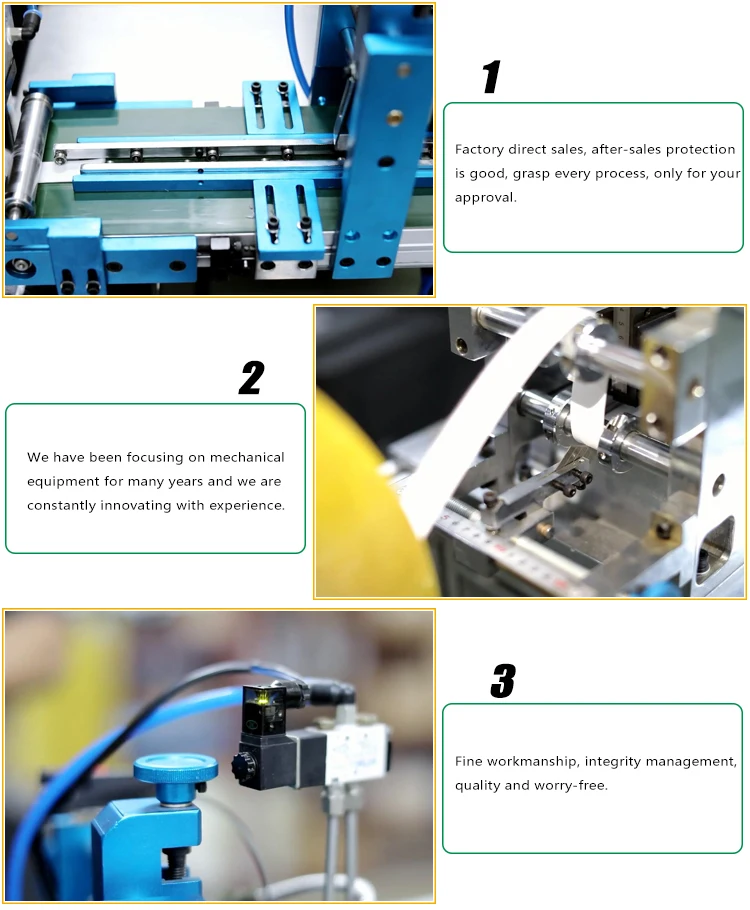 1

Factory direct sales, after-sales protection is good, grasp every process, only for your approval.

2

We have been focusing on mechanical equipment for many years and we are constantly innovating with experience.

3

Fine workmanship, integrity management, quality and worry-free.