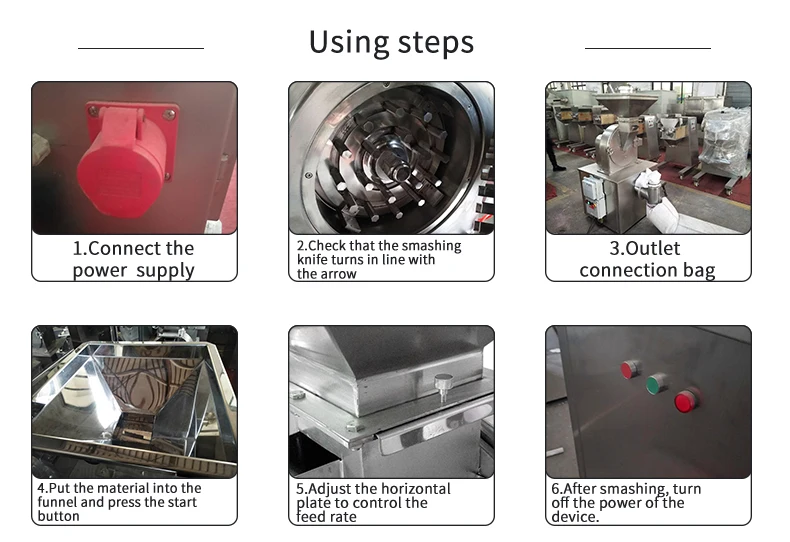 Using steps

1.Connect the power supply

2.Check that the smashing knife turns in line with the arrow

3.Outlet connection bag

4.Put the material into the funnel and press the start button

5.Adjust the horizontal plate to control the feed rate

6.After smashing, turn off the power of the device.