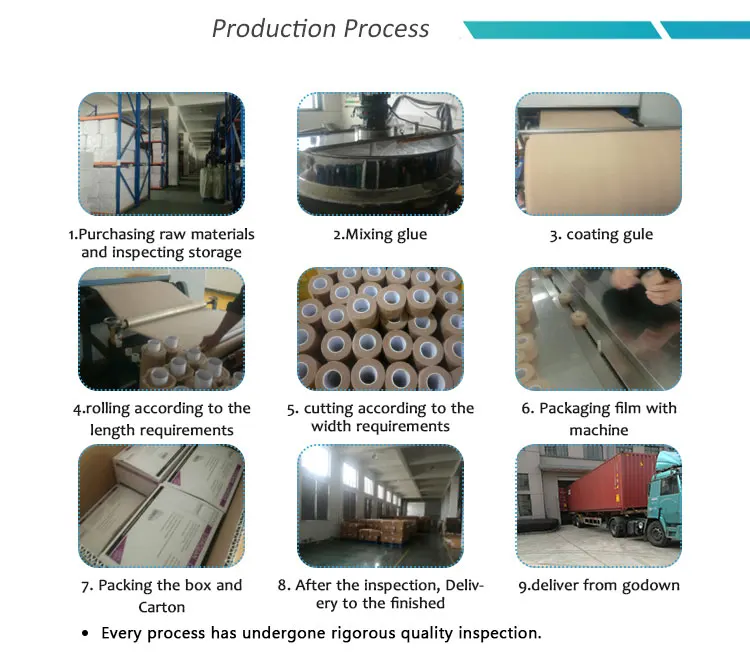 Production Process

1.Purchasing raw materials and inspecting storage

2.Mixing glue

3. coating gule

4.rolling according to the length requirements

5. cutting according to the width requirements

6. Packaging film with machine

7. Packing the box and Carton

8. After the inspection, Delivery to the finished

9.deliver from godown

• Every process has undergone rigorous quality inspection.