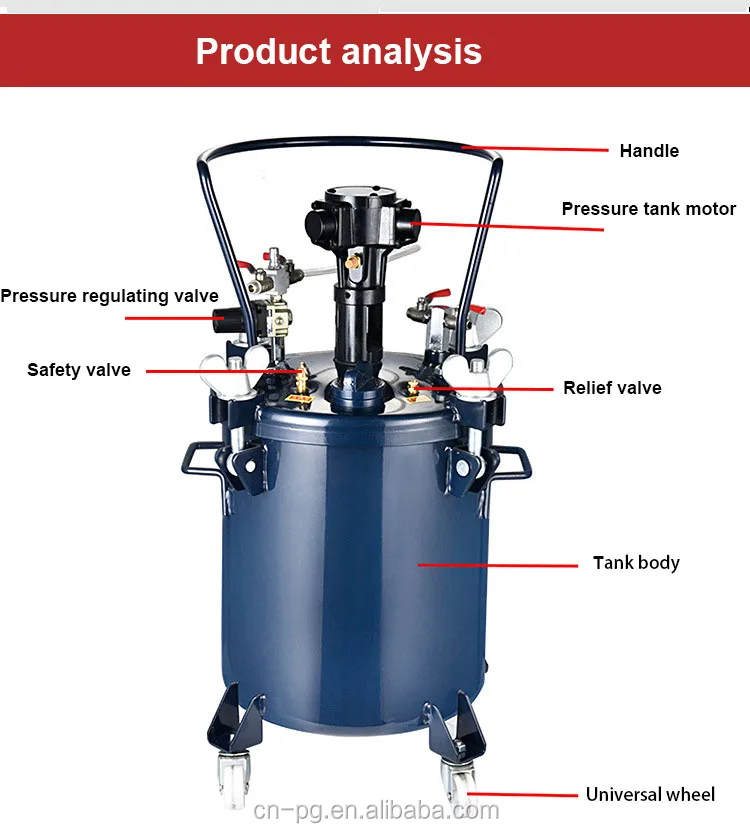 Product analysis

Handle

Pressure tank motor

Pressure regulating valve

Safety valve

Relief valve

Tank body

Universal wheel

cn-pg.en.alibaba.com