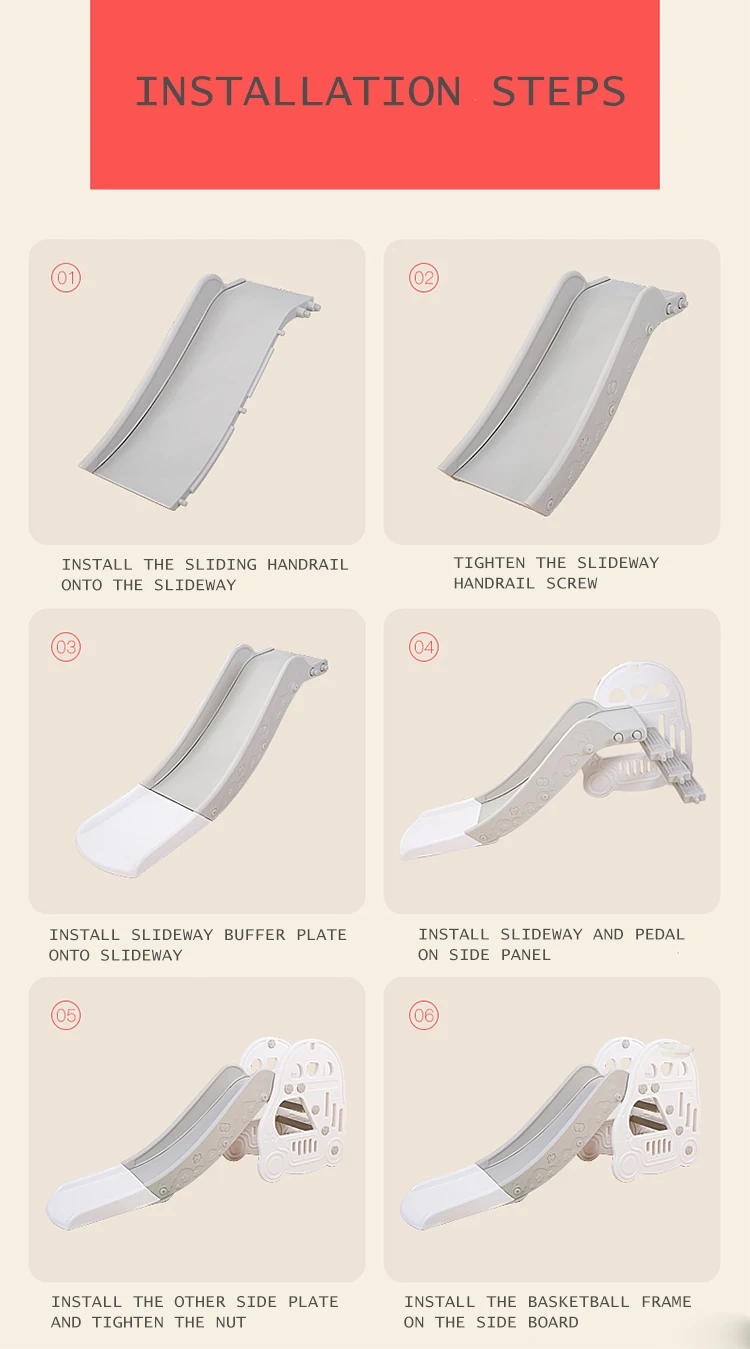 INSTALLATION STEPS

01

INSTALL THE SLIDING HANDRAIL ONTO THE SLIDEWAY

02

TIGHTEN THE SLIDEWAY HANDRAIL SCREW

03

INSTALL SLIDEWAY BUFFER PLATE ONTO SLIDEWAY

04

INSTALL SLIDEWAY AND PEDAL ON SIDE PANEL

05

INSTALL THE OTHER SIDE PLATE AND TIGHTEN THE NUT

06

INSTALL THE BASKETBALL FRAME ON THE SIDE BOARD