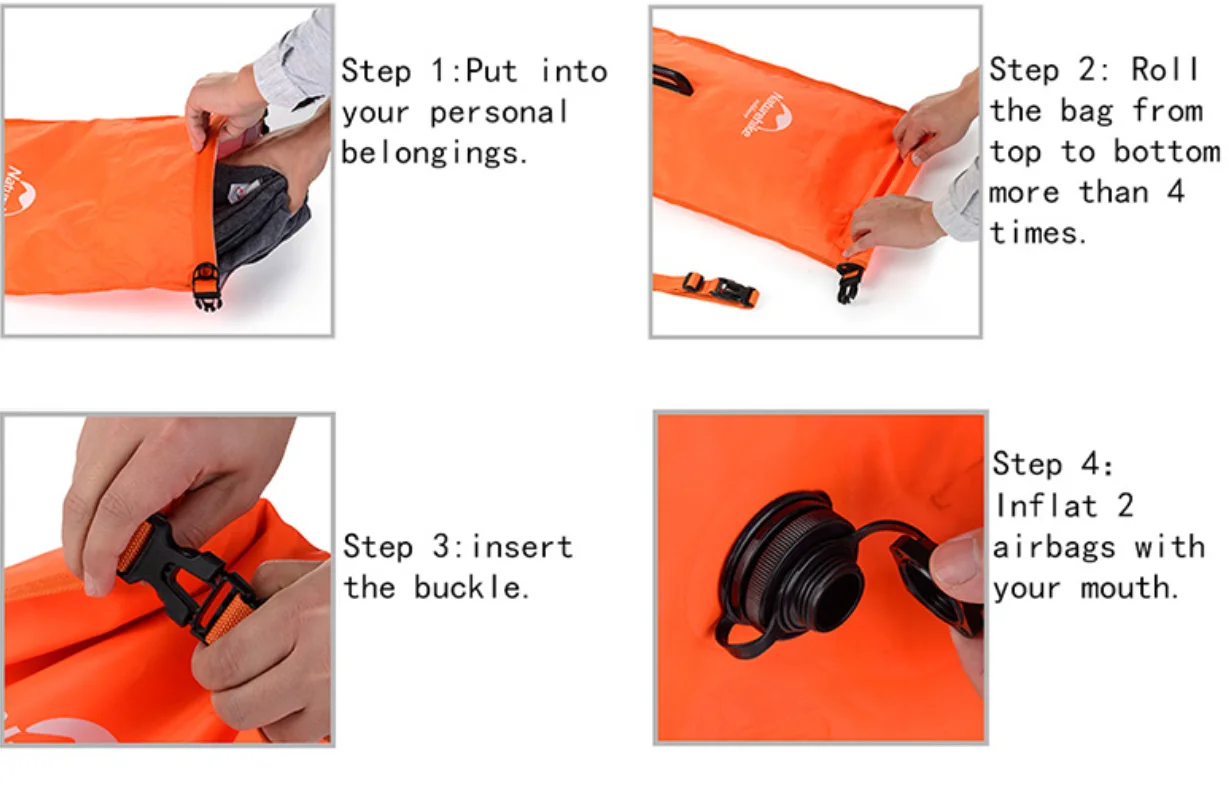 Step 1:Put into your personal belongings.

Naturehike

Step 2: Roll the bag from top to bottom more than 4 times.

Step 3:insert the buckle.

Step 4: Inflat 2 airbags with your mouth.