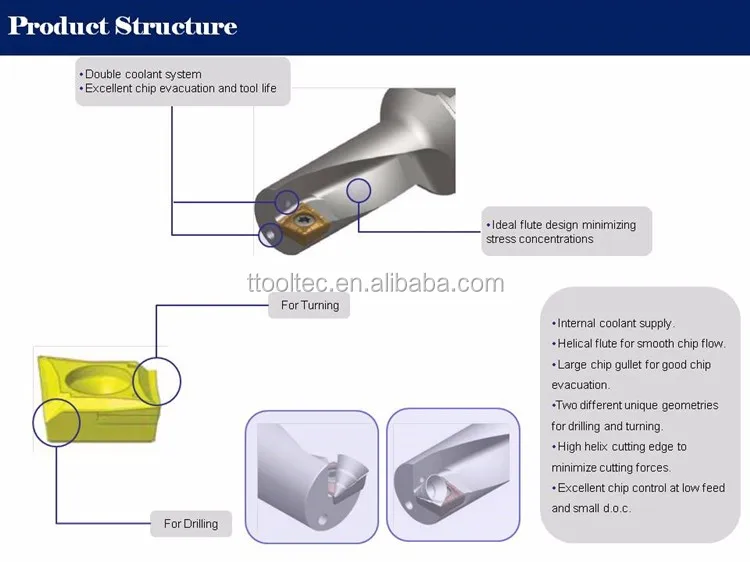 Product Structure

•Double coolant system
•Excellent chip evacuation and tool life

•Ideal flute design minimizing stress concentrations

ttooltec.en.alibaba.com

For Turning

For Drilling

•Internal coolant supply.
•Helical flute for smooth chip flow.
•Large chip gullet for good chip evacuation.
•Two different unique geometries for drilling and turning.
•High helix cutting edge to minimize cutting forces.
•Excellent chip control at low feed and small d.o.c.